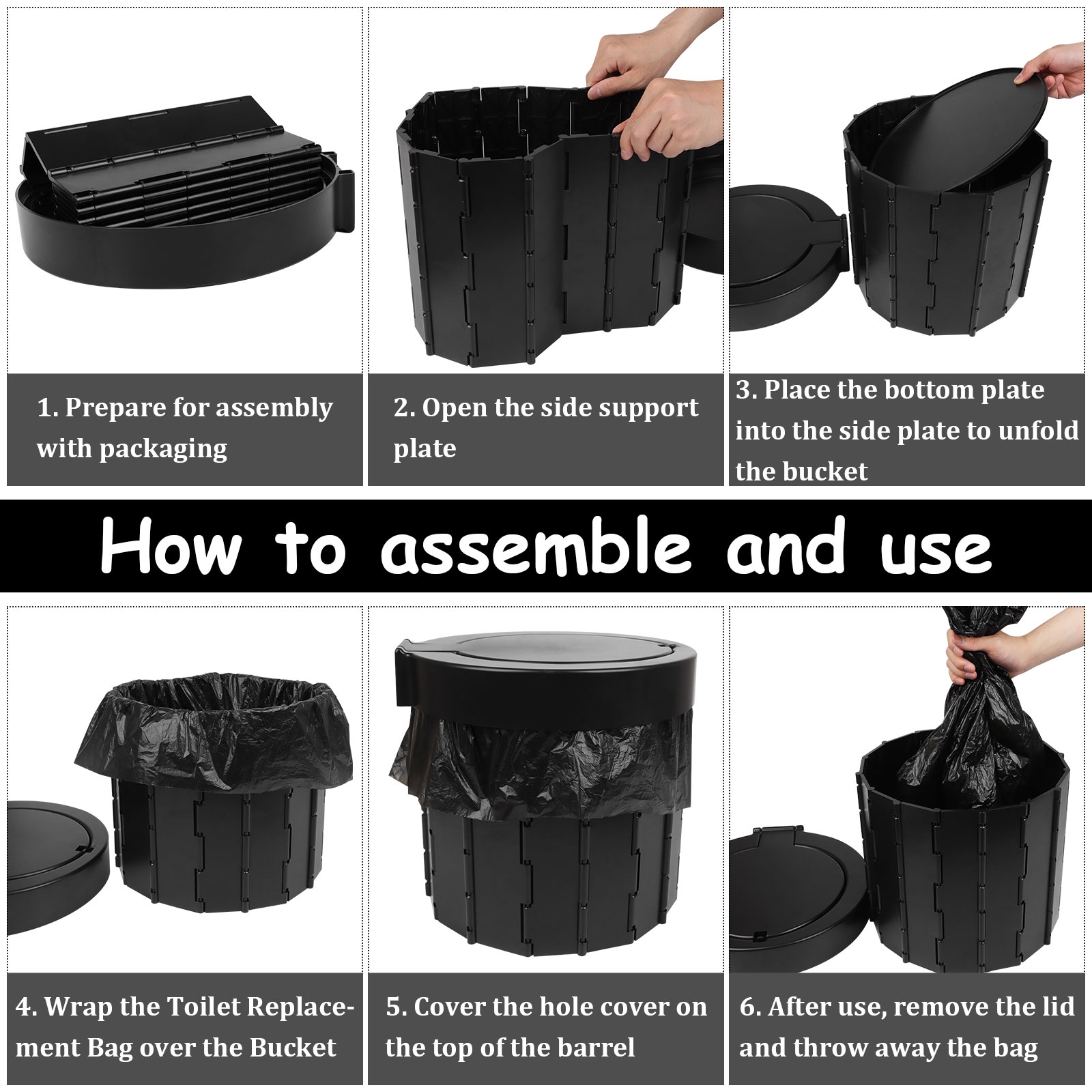 1. Prepare for assembly with packaging

2. Open the side support plate

3. Place the bottom plate into the side plate to unfold the bucket

How to assemble and use

4. Wrap the Toilet Replacement Bag over the Bucket

5. Cover the hole cover on the top of the barrel

6. After use, remove the lid and throw away the bag