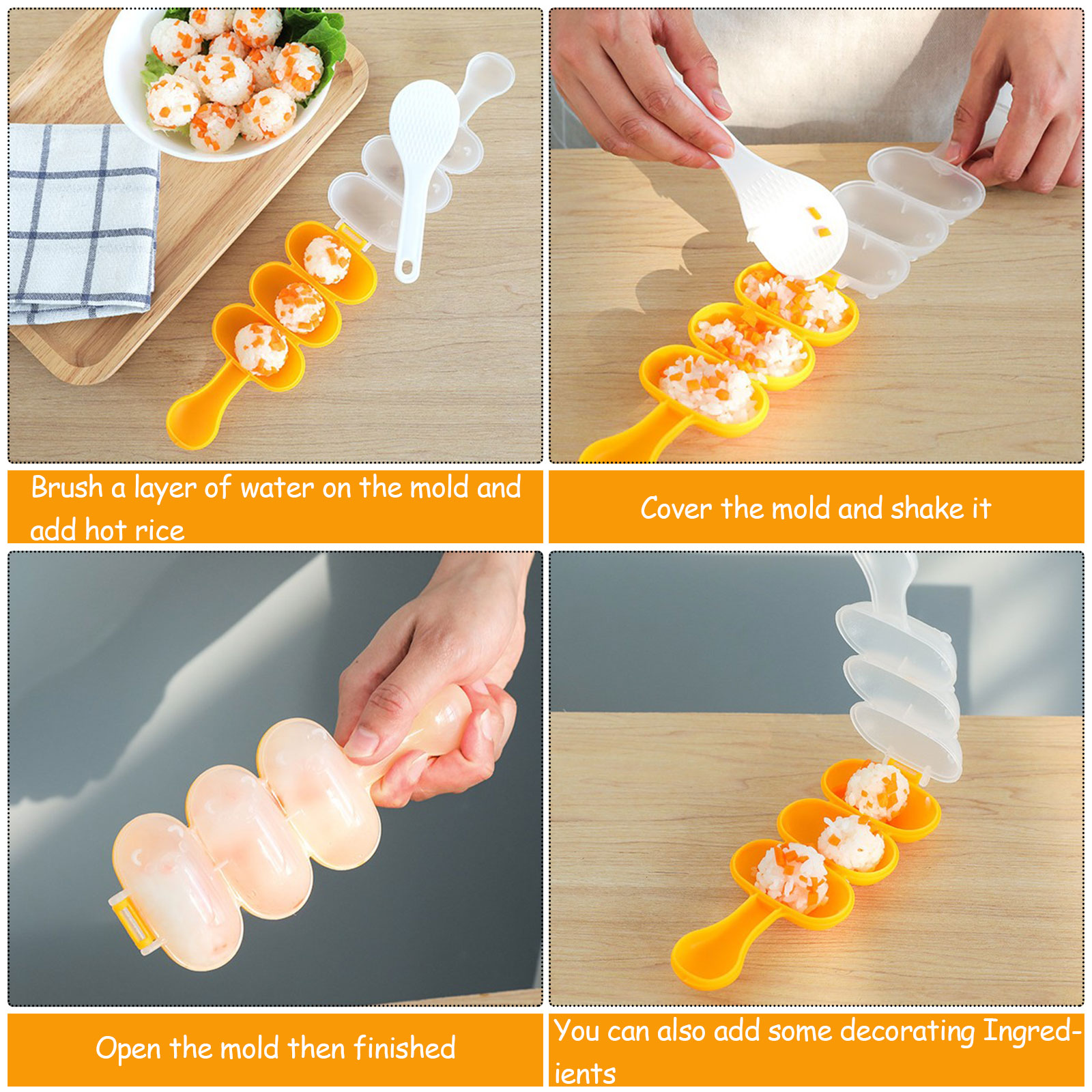 Brush a layer of water on the mold and add hot rice

Cover the mold and shake it

Open the mold then finished

You can also add some decorating Ingredients