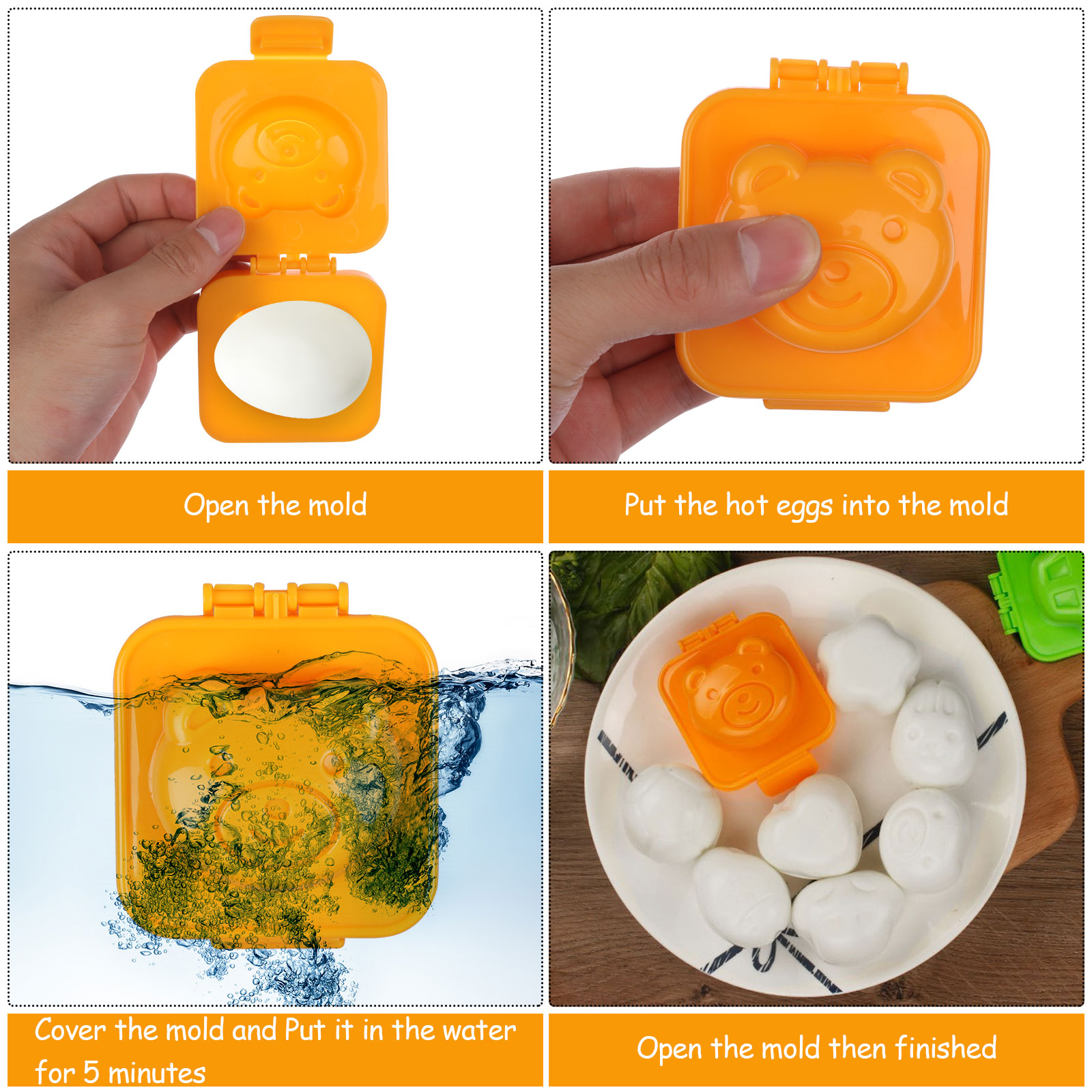 Open the mold

Put the hot eggs into the mold

Cover the mold and Put it in the water for 5 minutes

Open the mold then finished