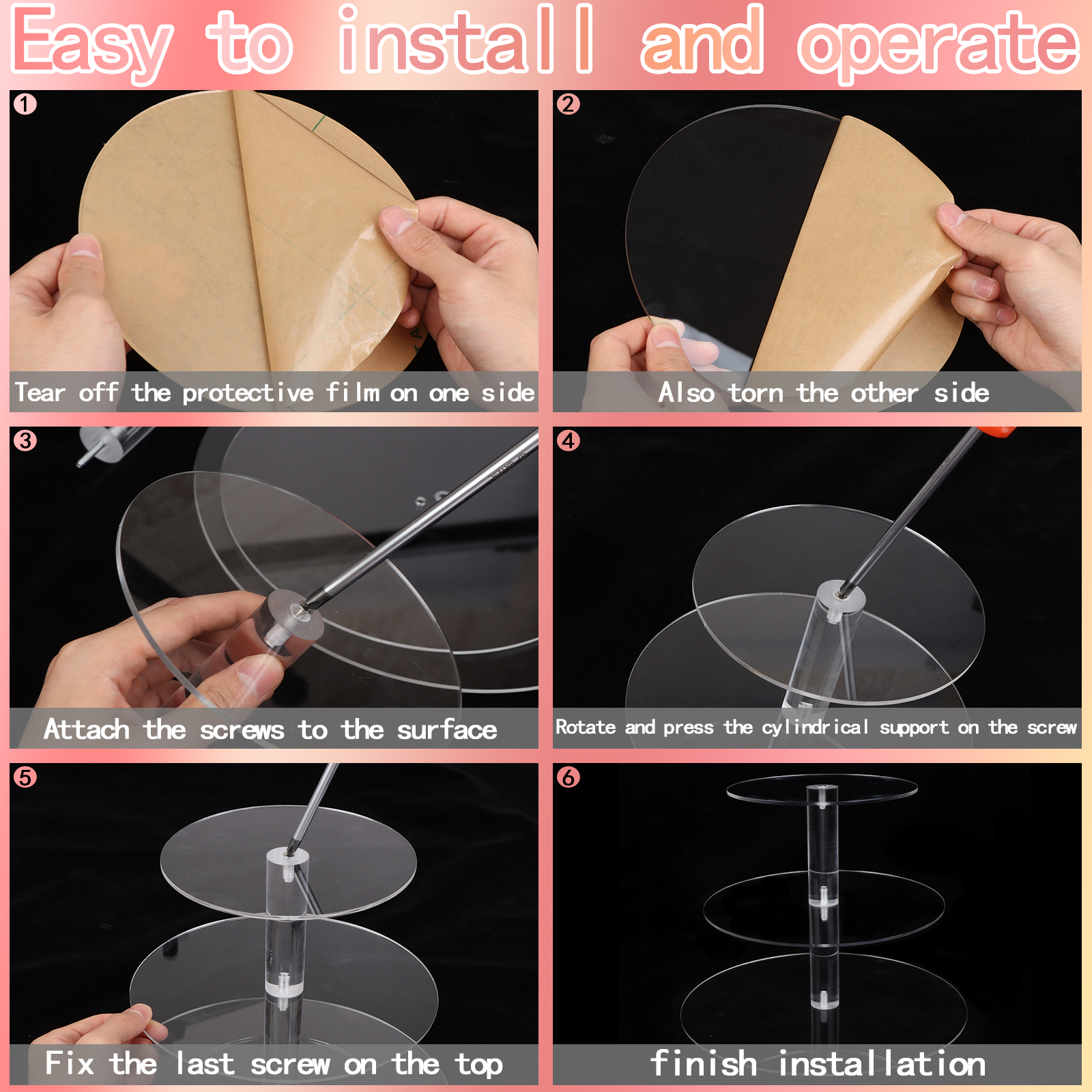 Easy to install and operate

1
Tear off the protective film on one side

2
Also torn the other side

3
Attach the screws to the surface

4
Rotate and press the cylindrical support on the screw

5
Fix the last screw on the top

6
finish installation