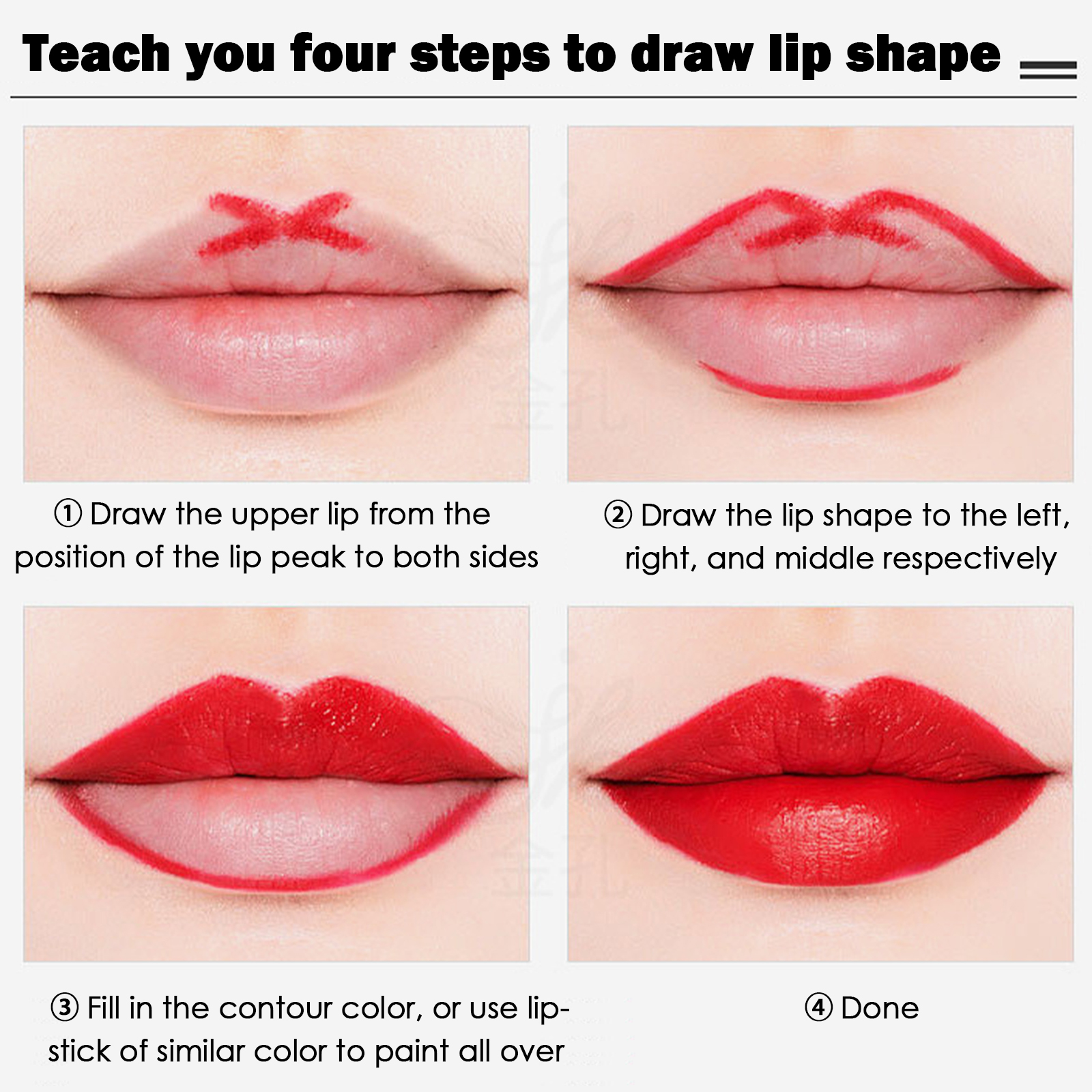 Teach you four steps to draw lip shape

① Draw the upper lip from the position of the lip peak to both sides

② Draw the lip shape to the left, right, and middle respectively

③ Fill in the contour color, or use lipstick of similar color to paint all over

④ Done