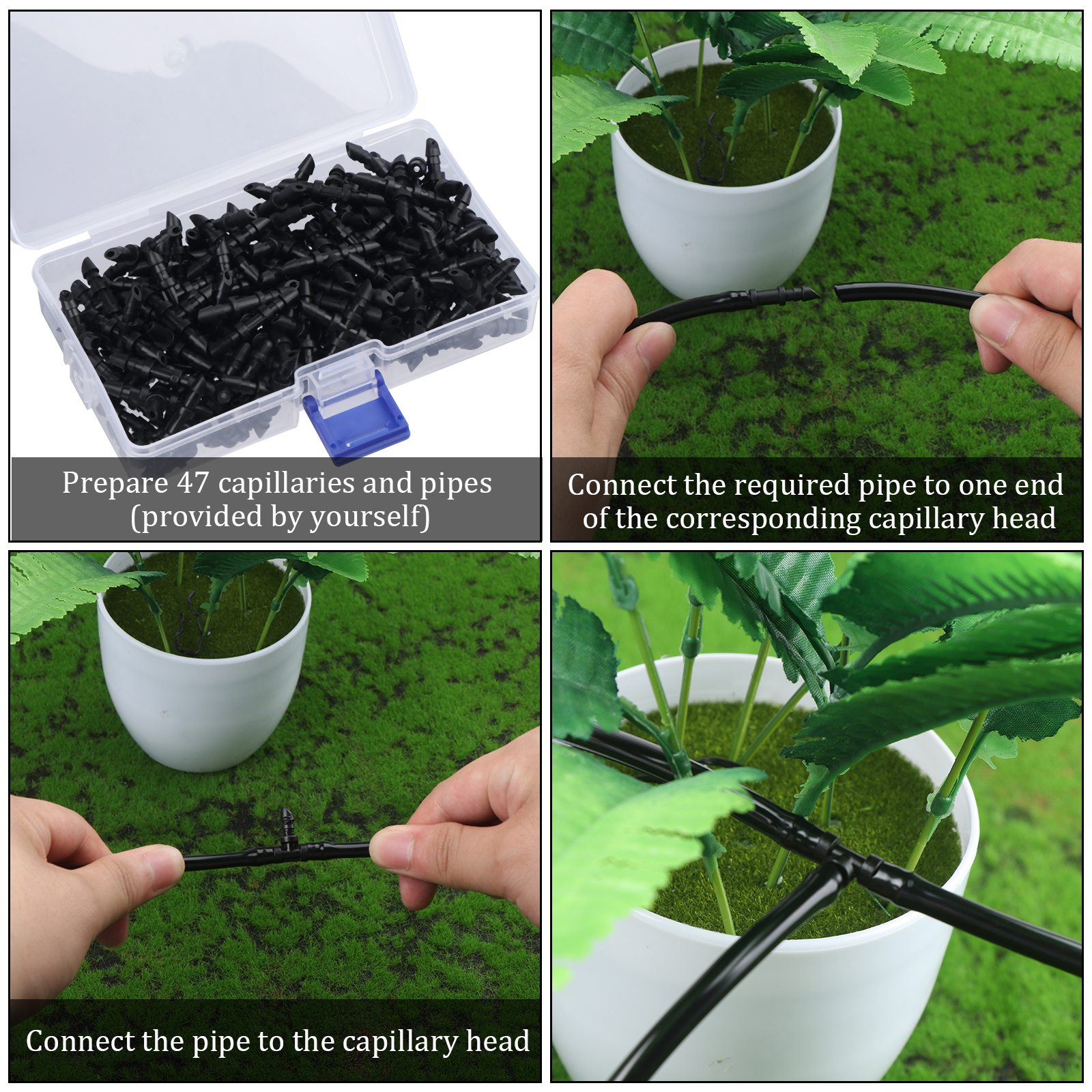 Prepare 47 capillaries and pipes (provided by yourself)

Connect the required pipe to one end of the corresponding capillary head

Connect the pipe to the capillary head