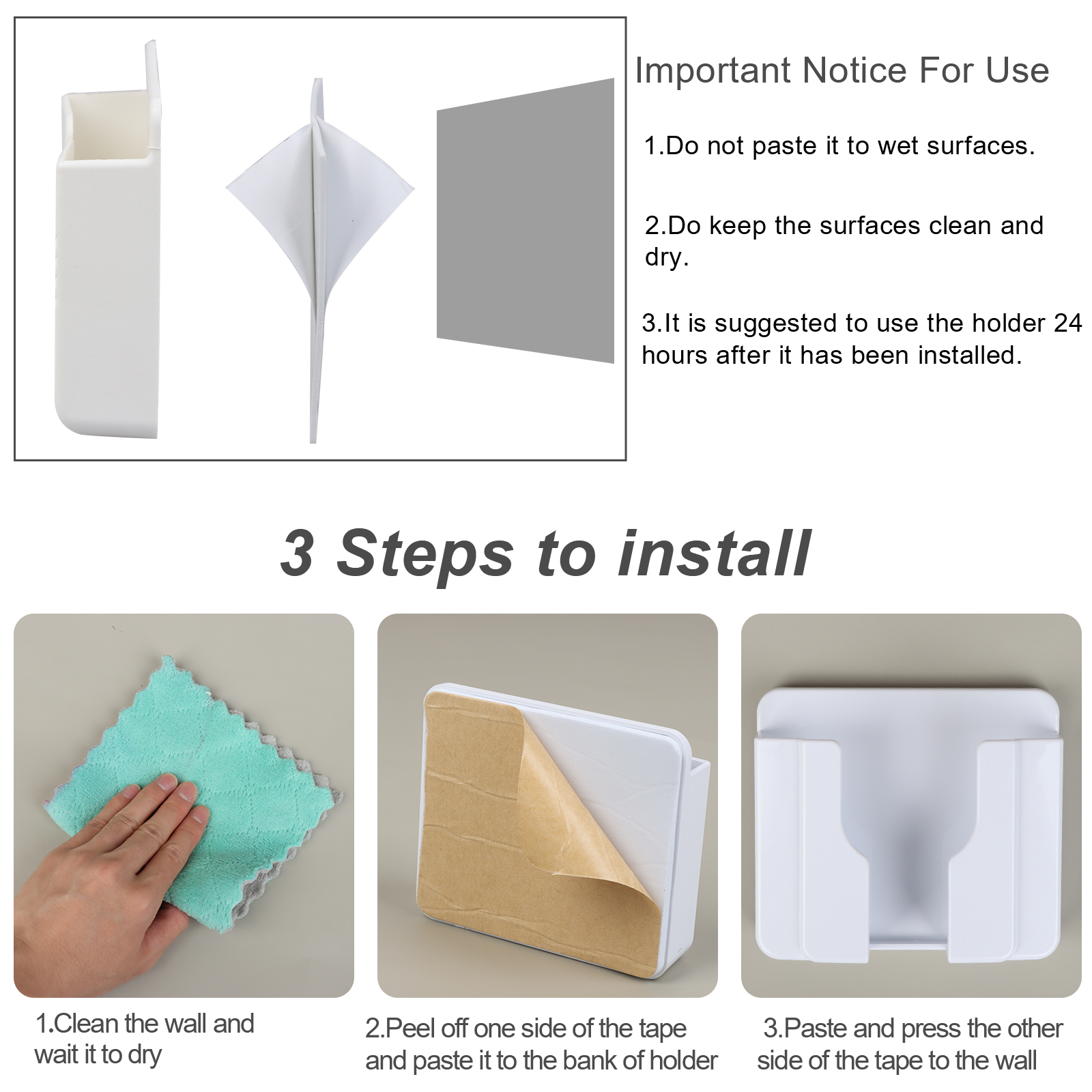 Important Notice For Use

1.Do not paste it to wet surfaces.

2.Do keep the surfaces clean and dry.

3.It is suggested to use the holder 24 hours after it has been installed.

3 Steps to install

1.Clean the wall and wait it to dry

2.Peel off one side of the tape and paste it to the bank of holder

3.Paste and press the other side of the tape to the wall