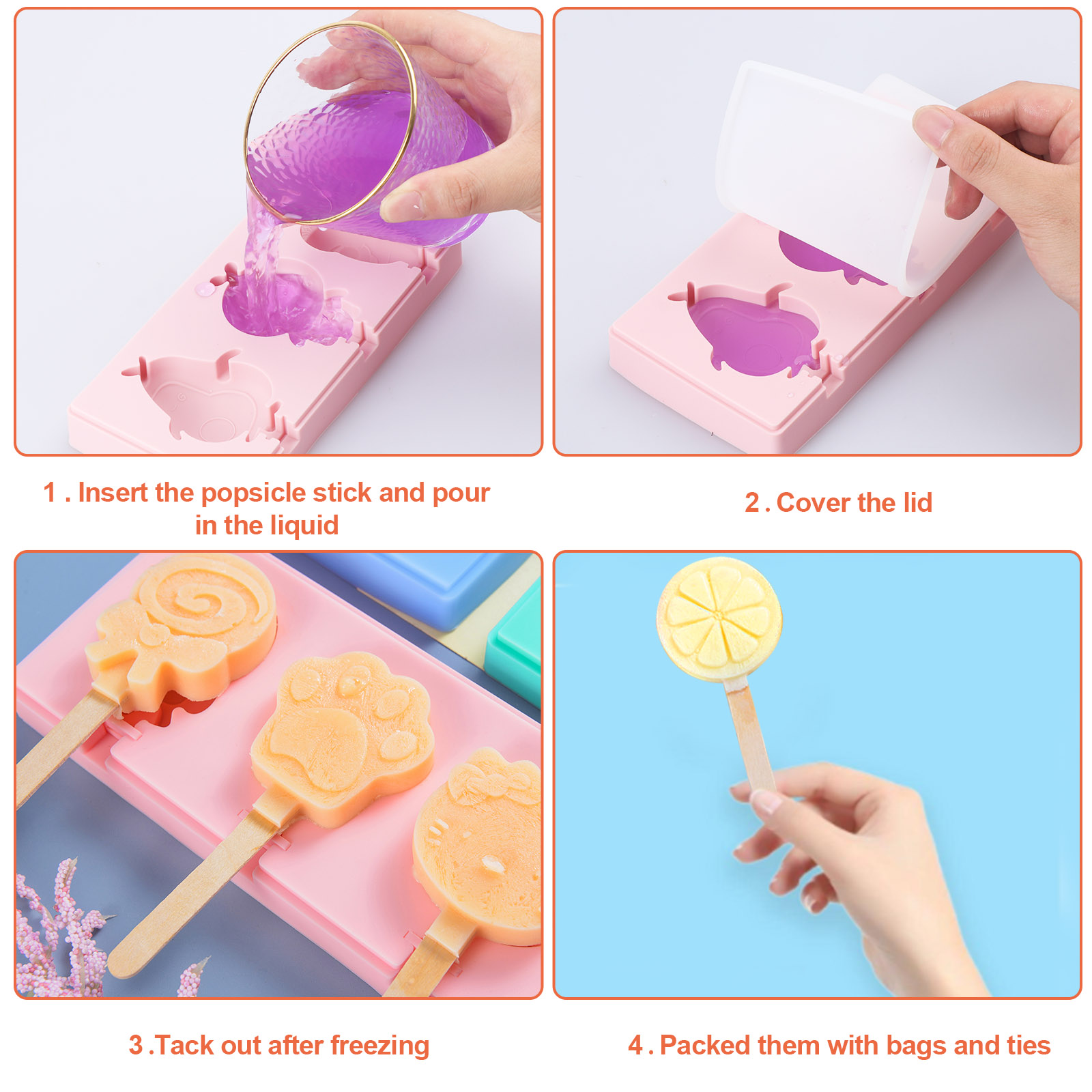 1 . Insert the popsicle stick and pour in the liquid

2 . Cover the lid

3 .Tack out after freezing

4 . Packed them with bags and ties