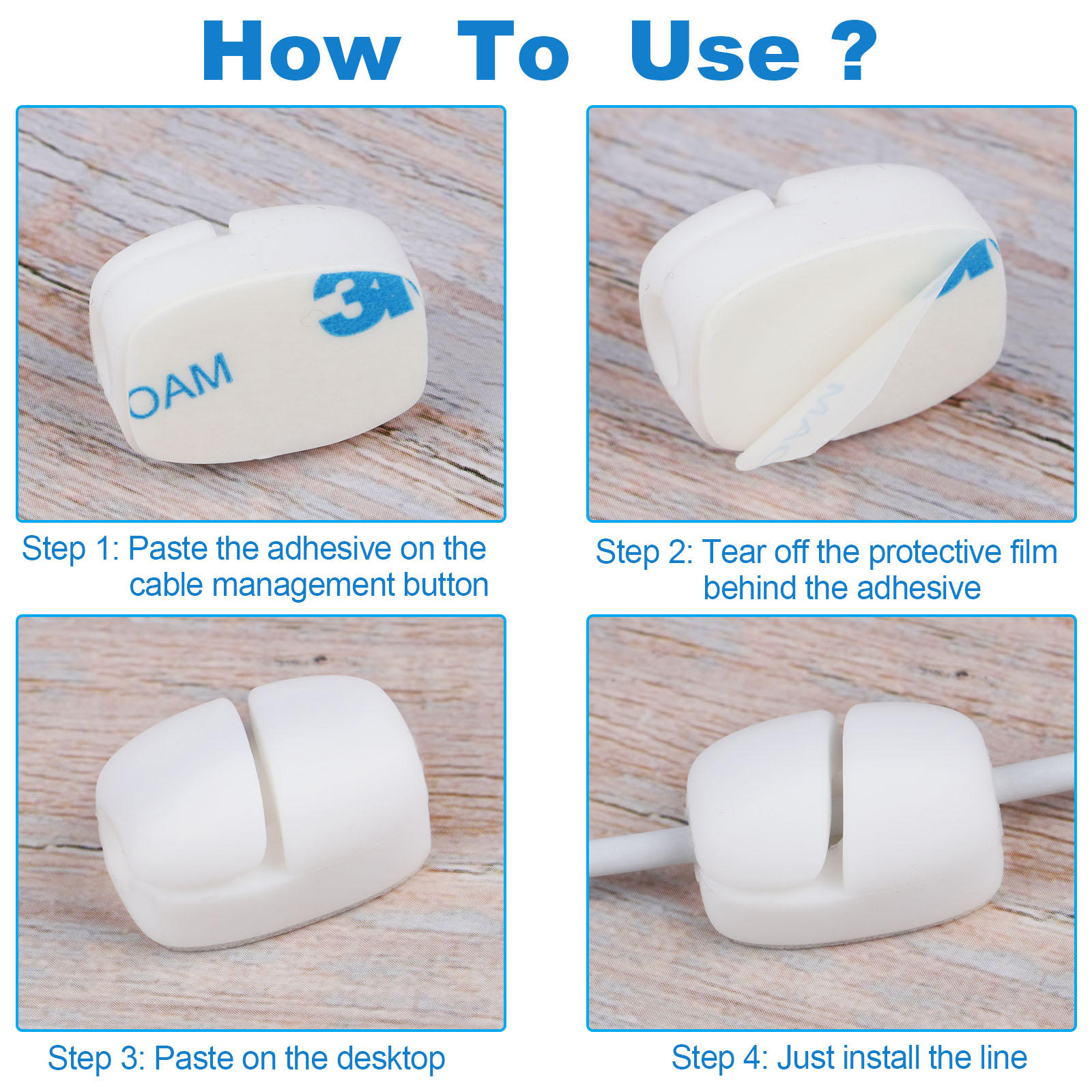 How To Use ?

3M

OAM

Step 1: Paste the adhesive on the cable management button

Step 2: Tear off the protective film behind the adhesive

Step 3: Paste on the desktop

Step 4: Just install the line