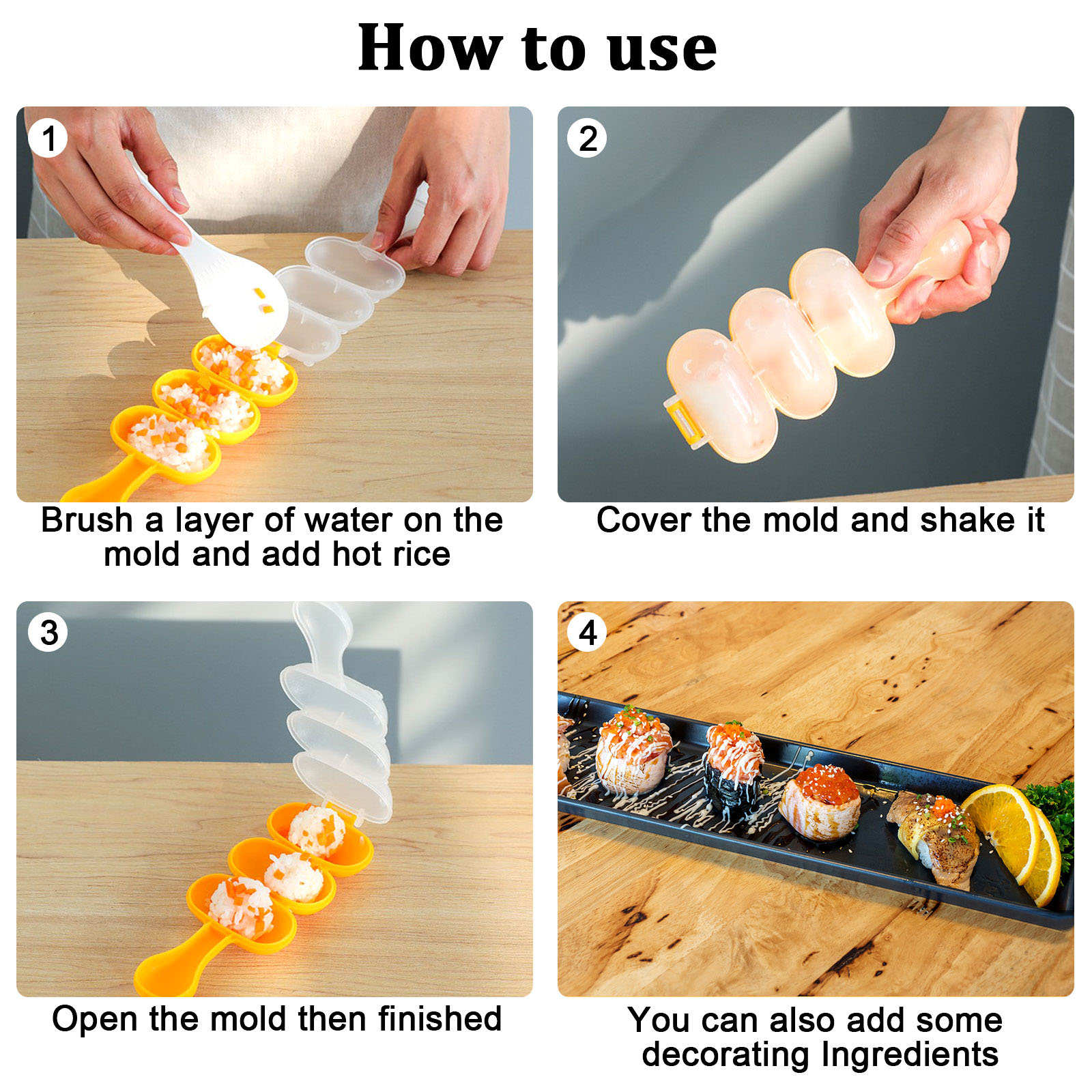 How to use

1

Brush a layer of water on the mold and add hot rice

2

Cover the mold and shake it

3

Open the mold then finished

4

You can also add some decorating Ingredients