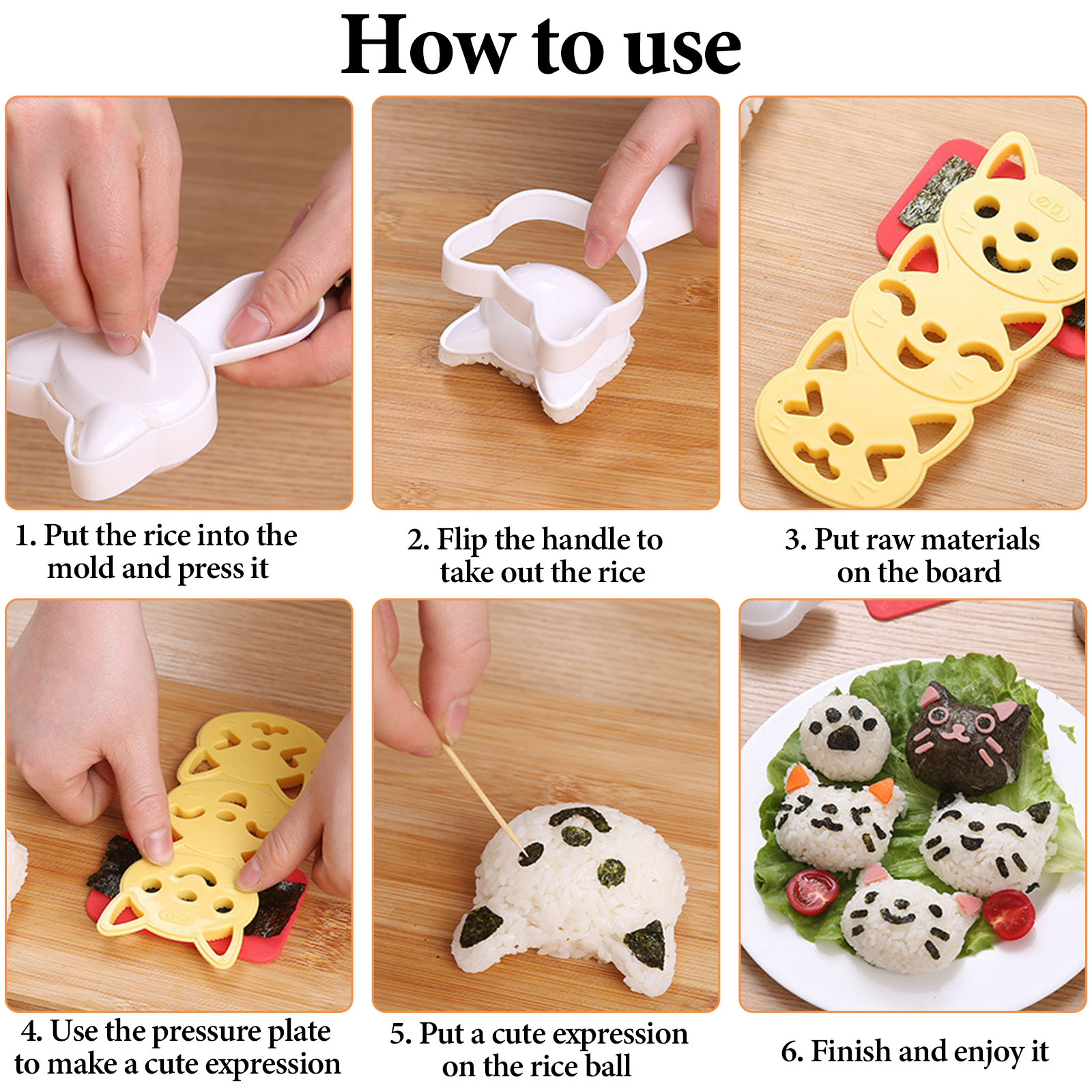 How to use

1. Put the rice into the mold and press it

2. Flip the handle to take out the rice

3. Put raw materials on the board

4. Use the pressure plate to make a cute expression

5. Put a cute expression on the rice ball

6. Finish and enjoy it