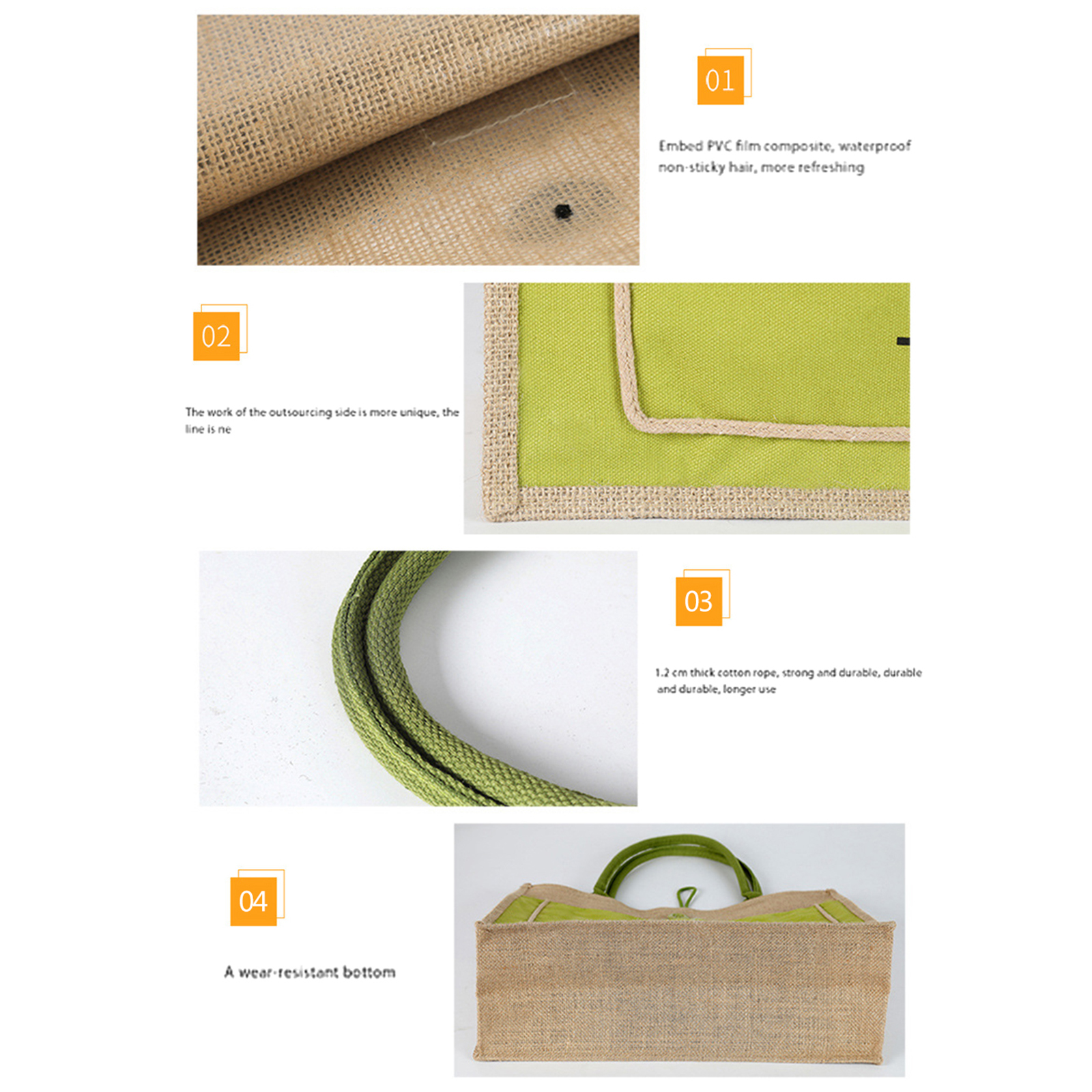 01

Embed PVC film composite, waterproof non-sticky hair, more refreshing

02

The work of the outsourcing side is more unique, the line is ne

03

1.2 cm thick cotton rope, strong and durable, durable and durable, longer use

04

A wear-resistant bottom