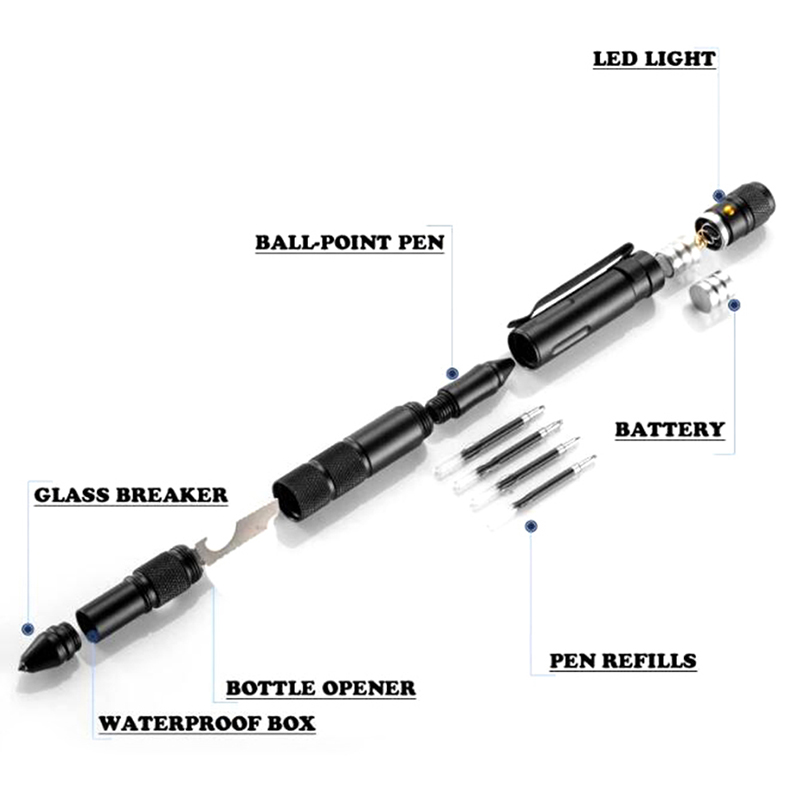 LED LIGHT

BALL-POINT PEN

BATTERY

GLASS BREAKER

PEN REFILLS

BOTTLE OPENER

WATERPROOF BOX