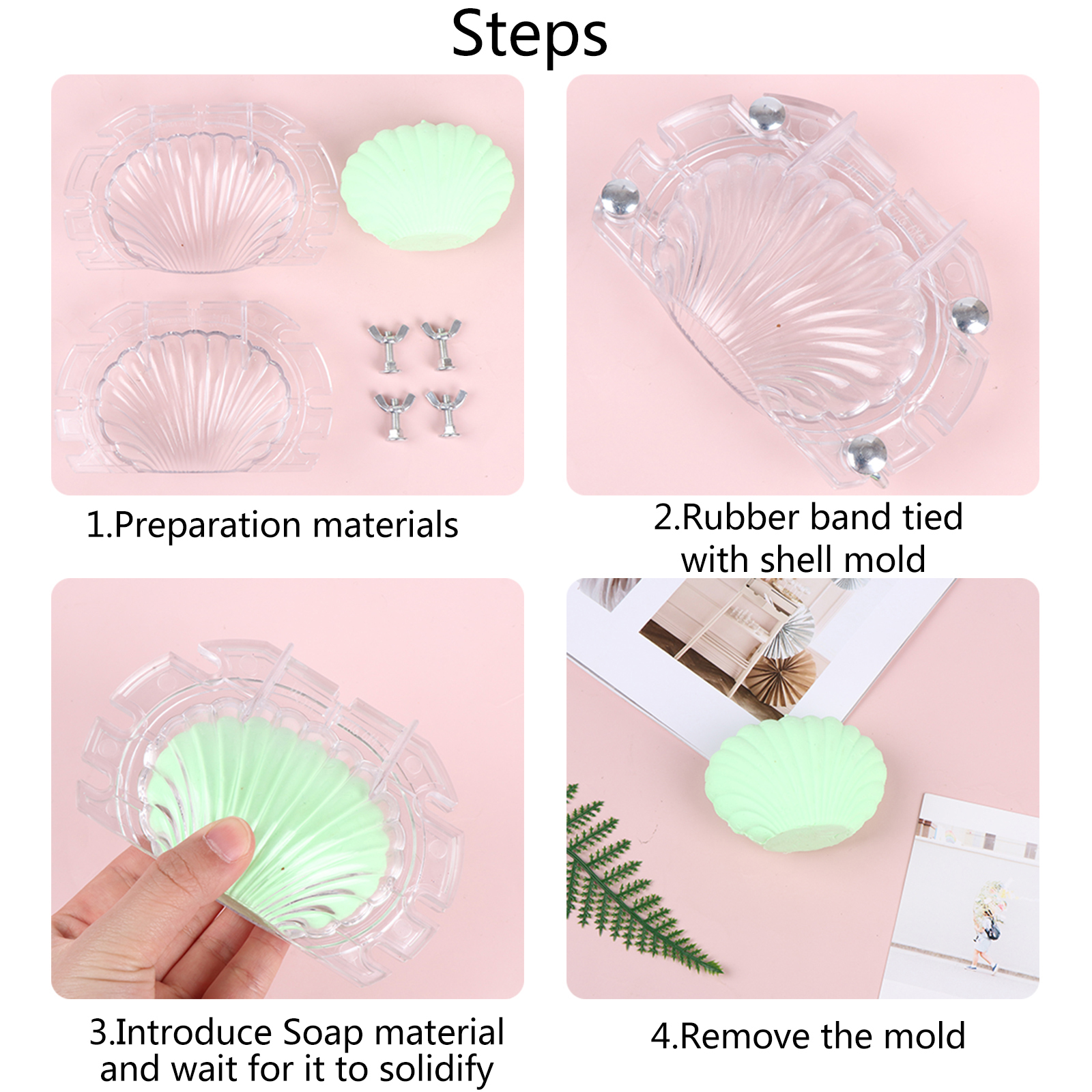 Steps

1.Preparation materials

2.Rubber band tied with shell mold

3.Introduce Soap material and wait for it to solidify

4.Remove the mold