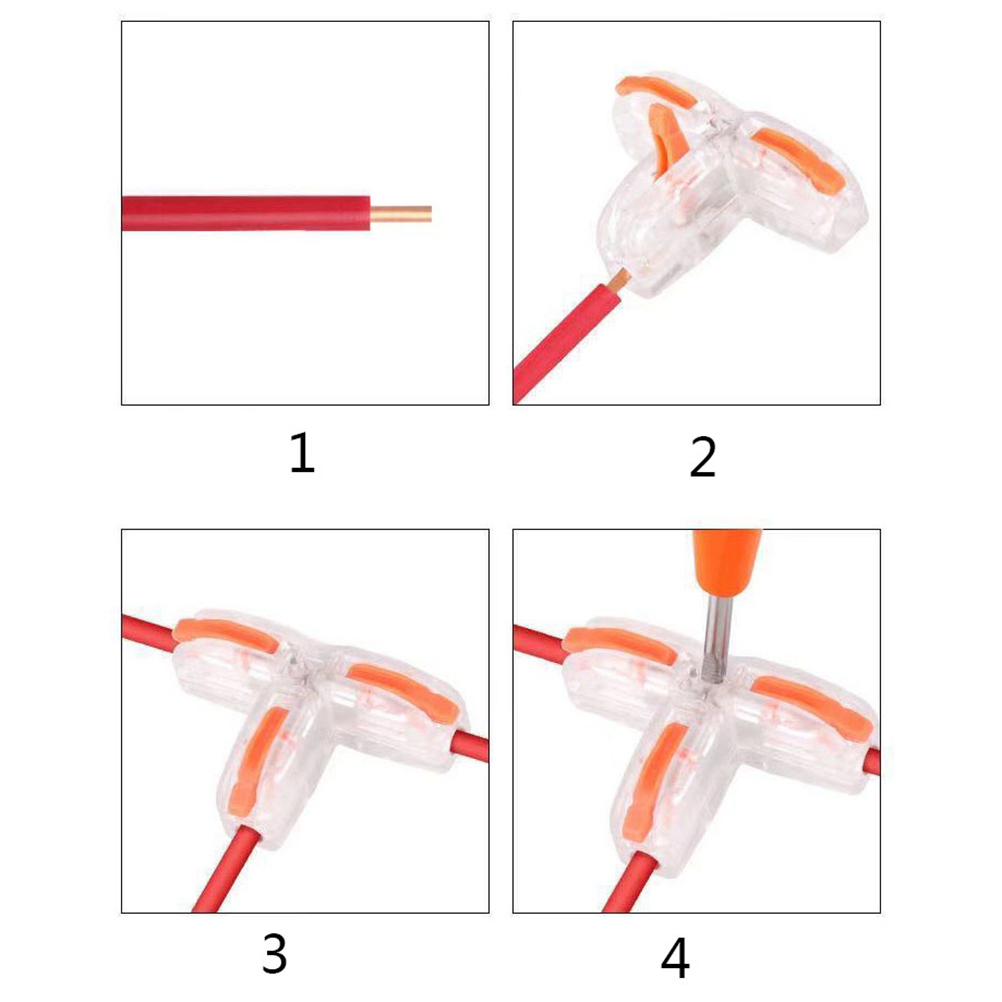 1

2

3

4