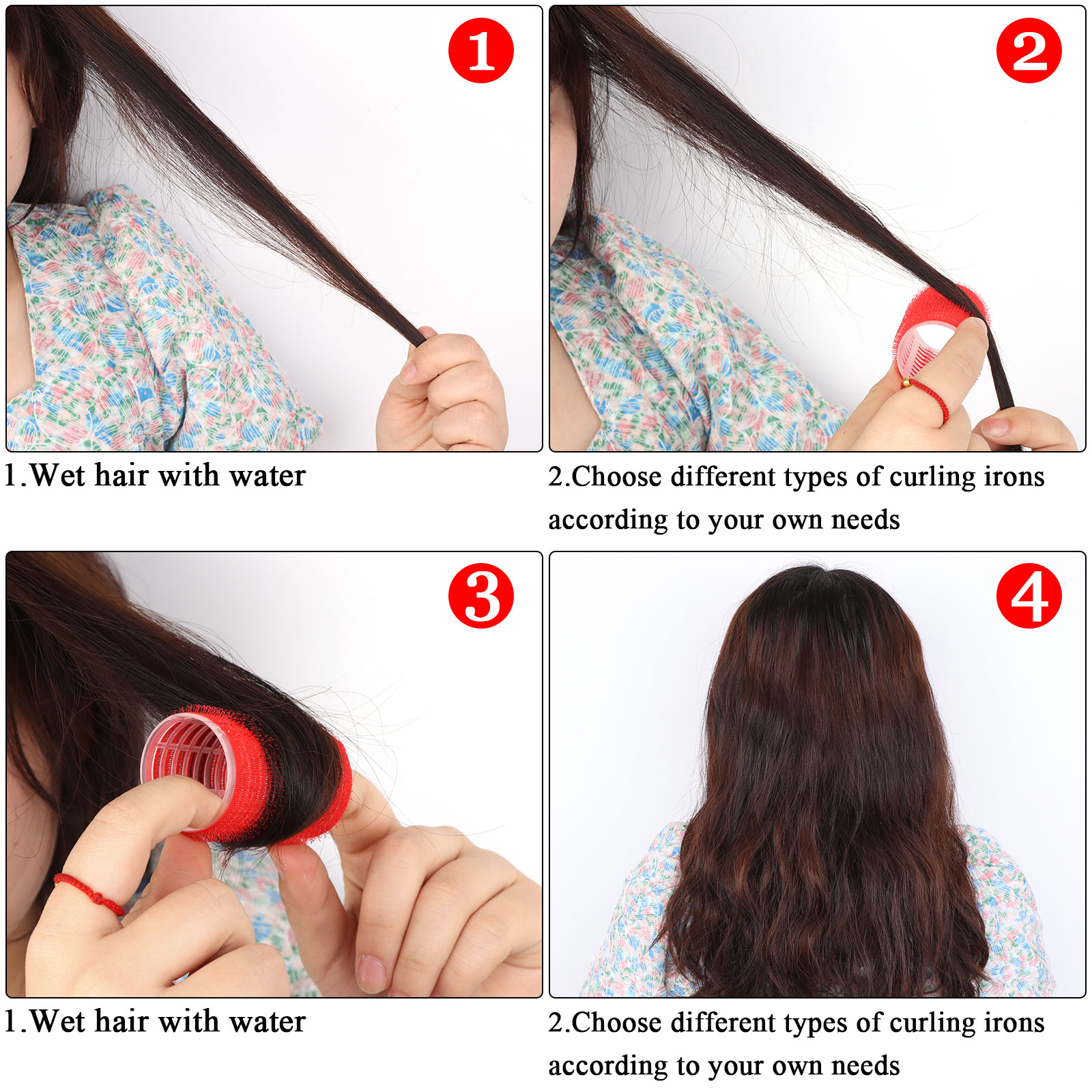 1

1.Wet hair with water

2

2.Choose different types of curling irons according to your own needs

3

1.Wet hair with water

4

2.Choose different types of curling irons according to your own needs