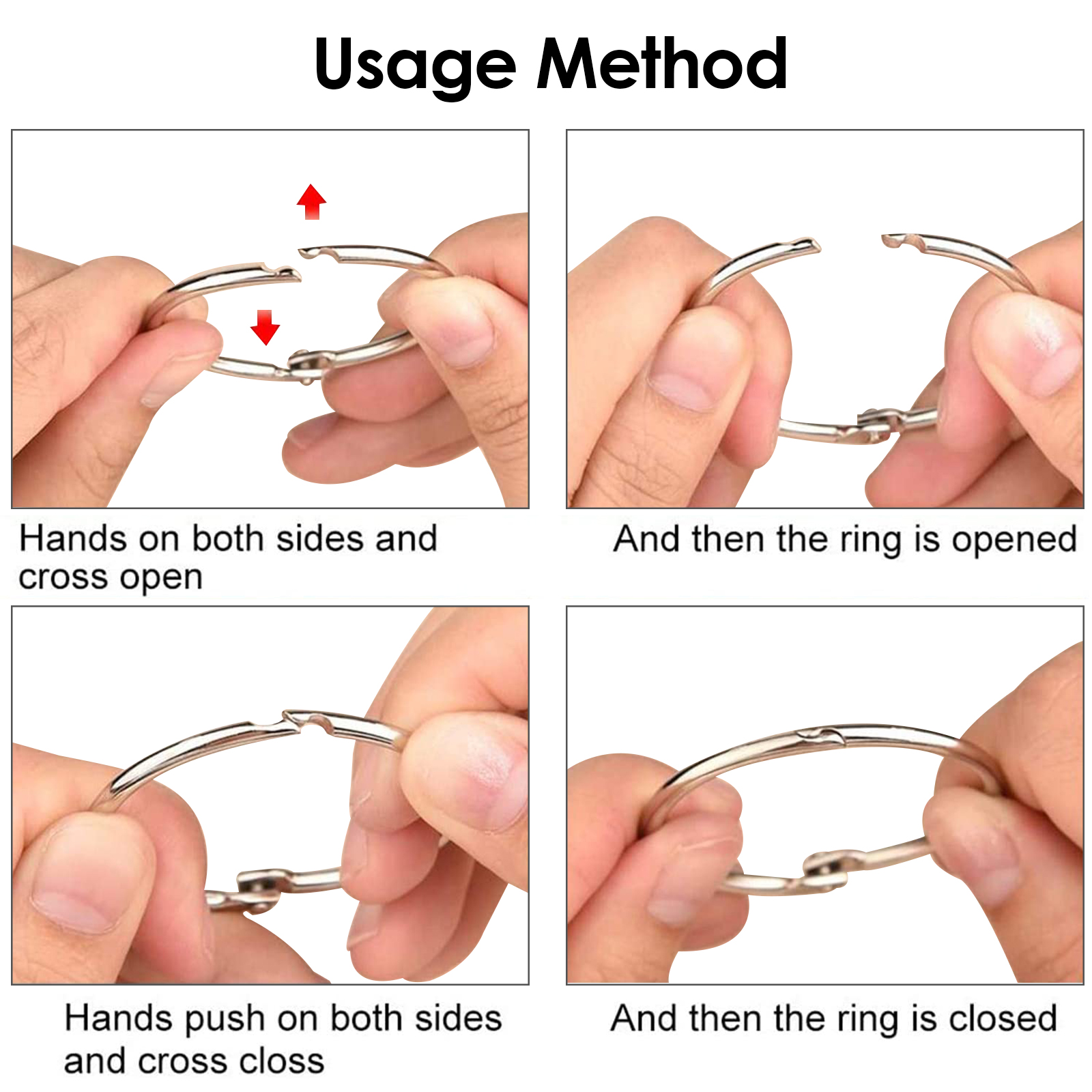 Usage Method

Hands on both sides and cross open

And then the ring is opened

Hands push on both sides and cross closs

And then the ring is closed