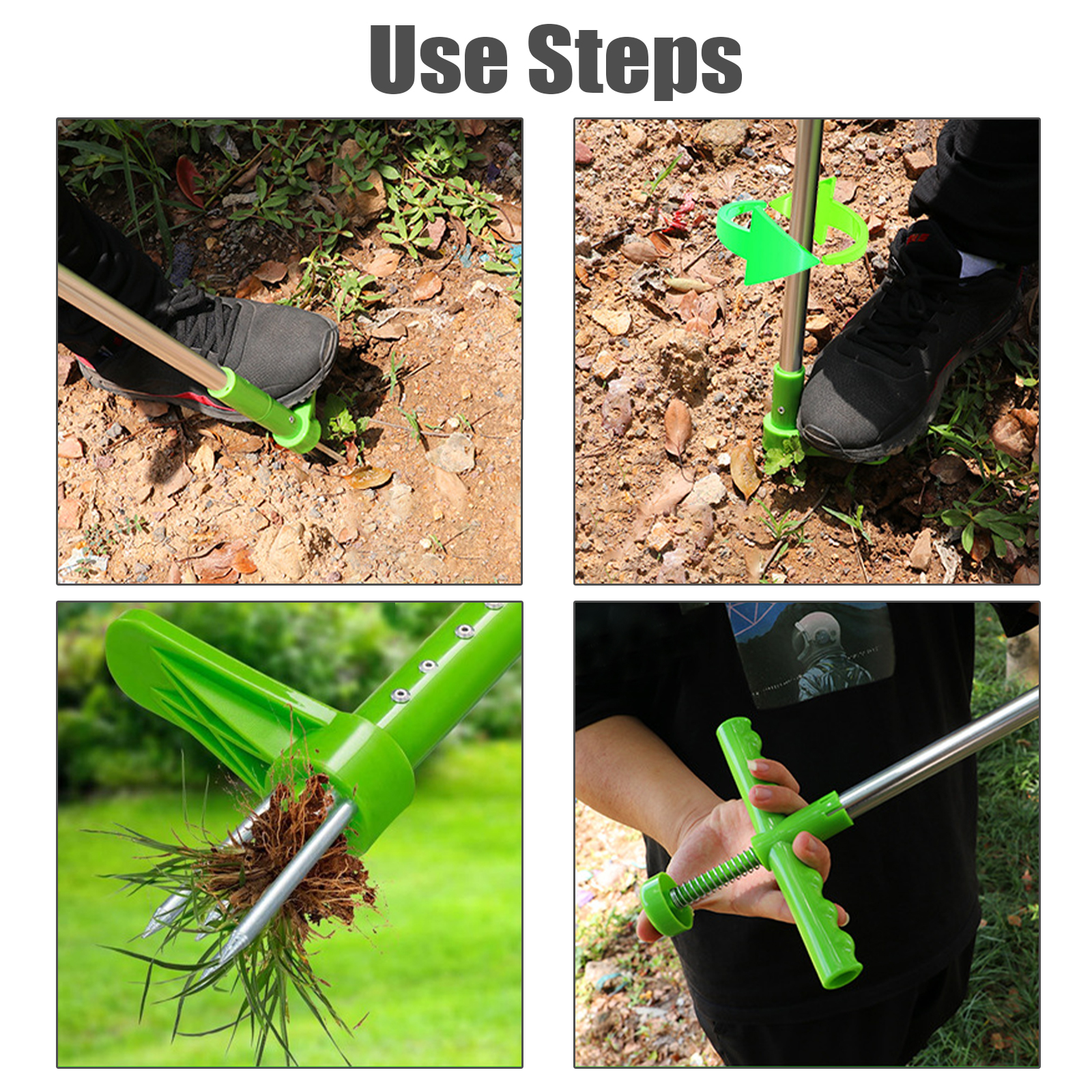 Use Steps