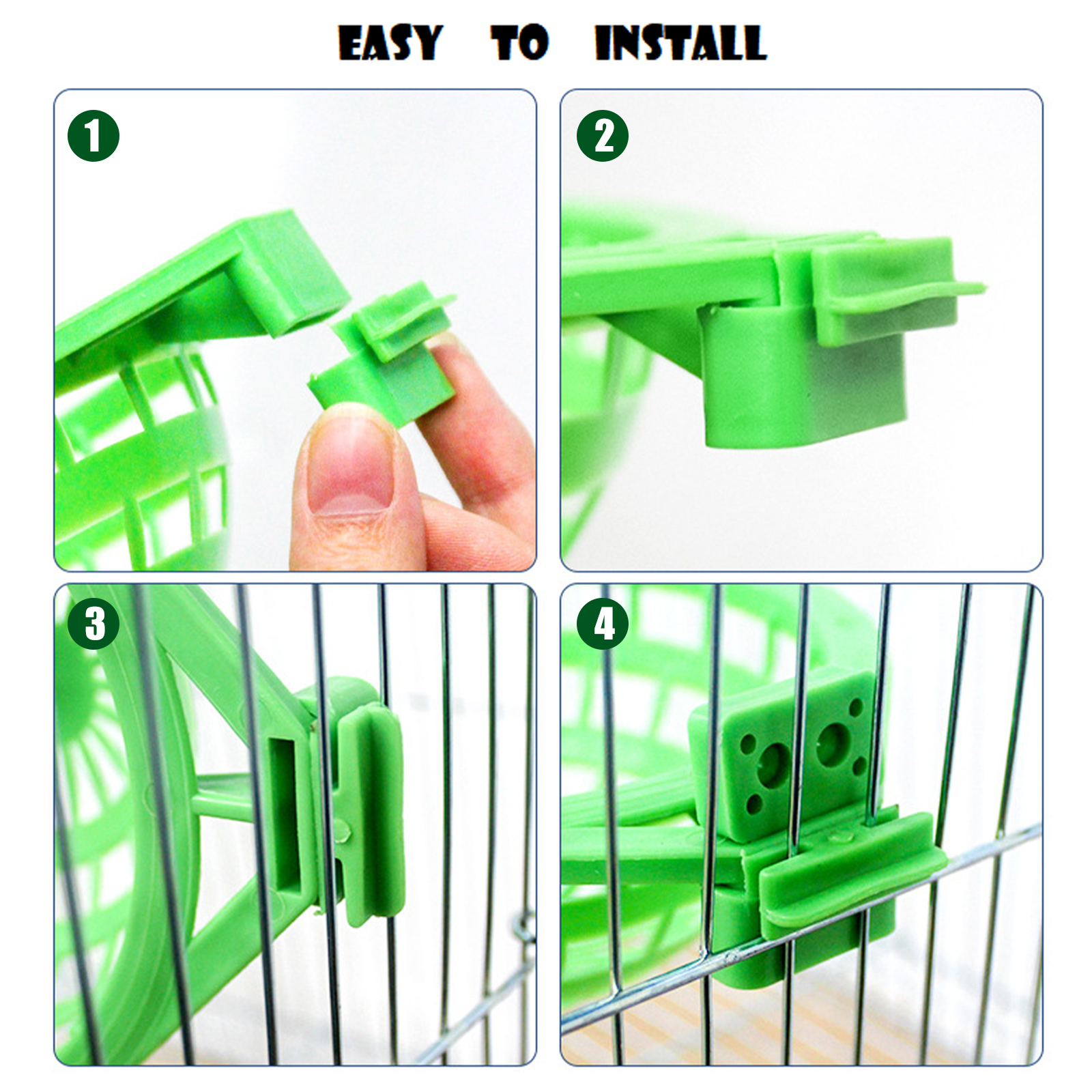 EASY TO INSTALL

1

2

3

4