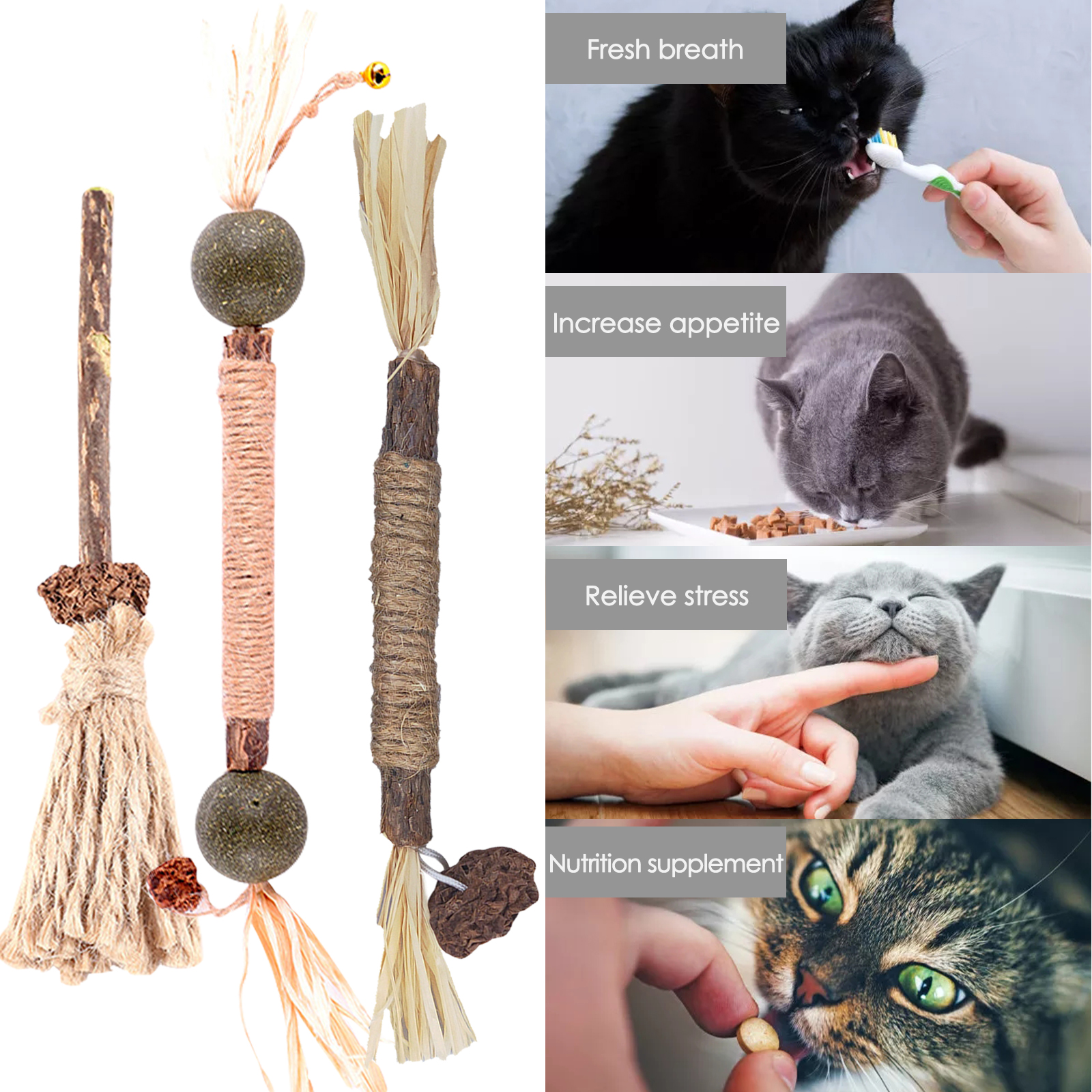 Fresh breath

Increase appetite

Relieve stress

Nutrition supplement