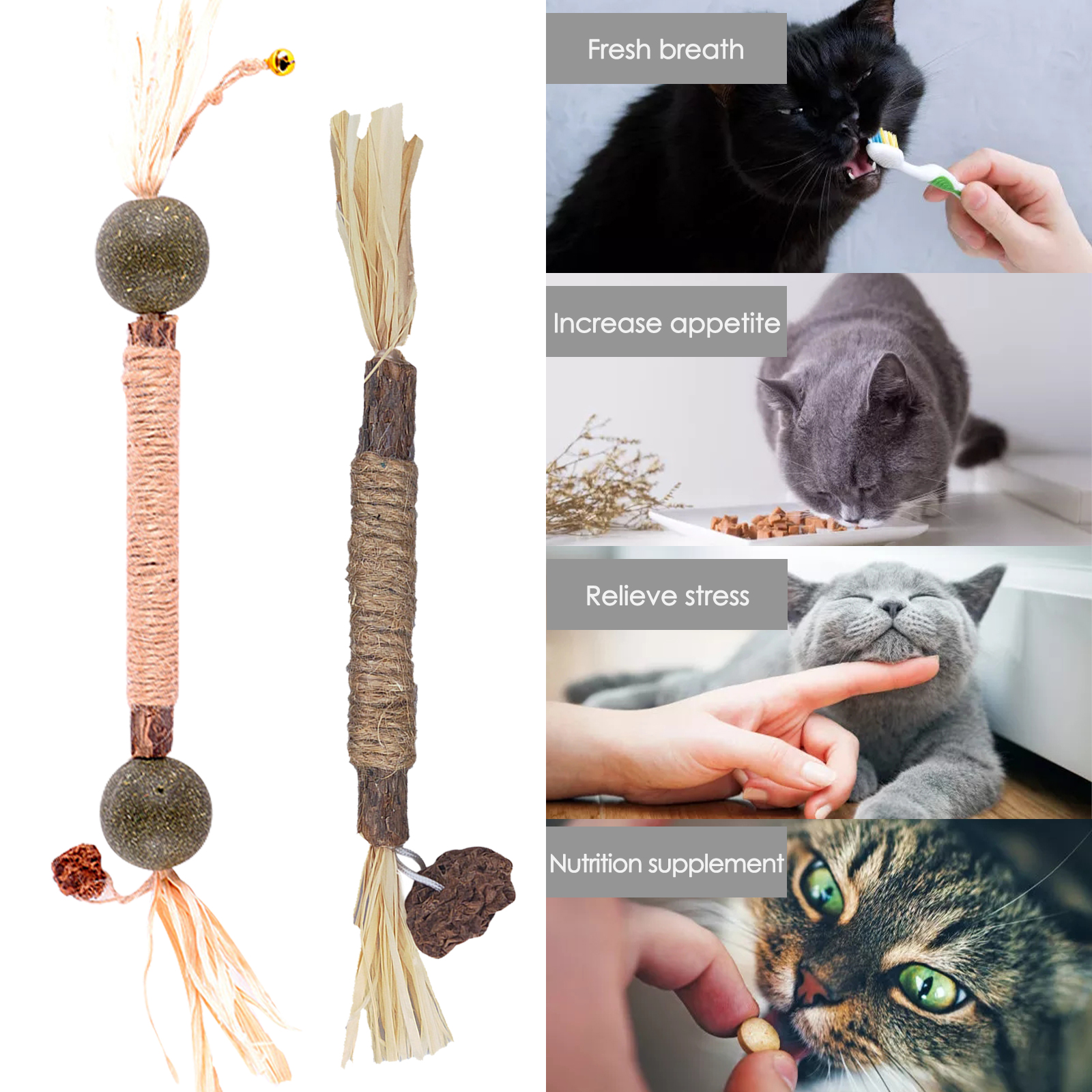 Fresh breath

Increase appetite

Relieve stress

Nutrition supplement