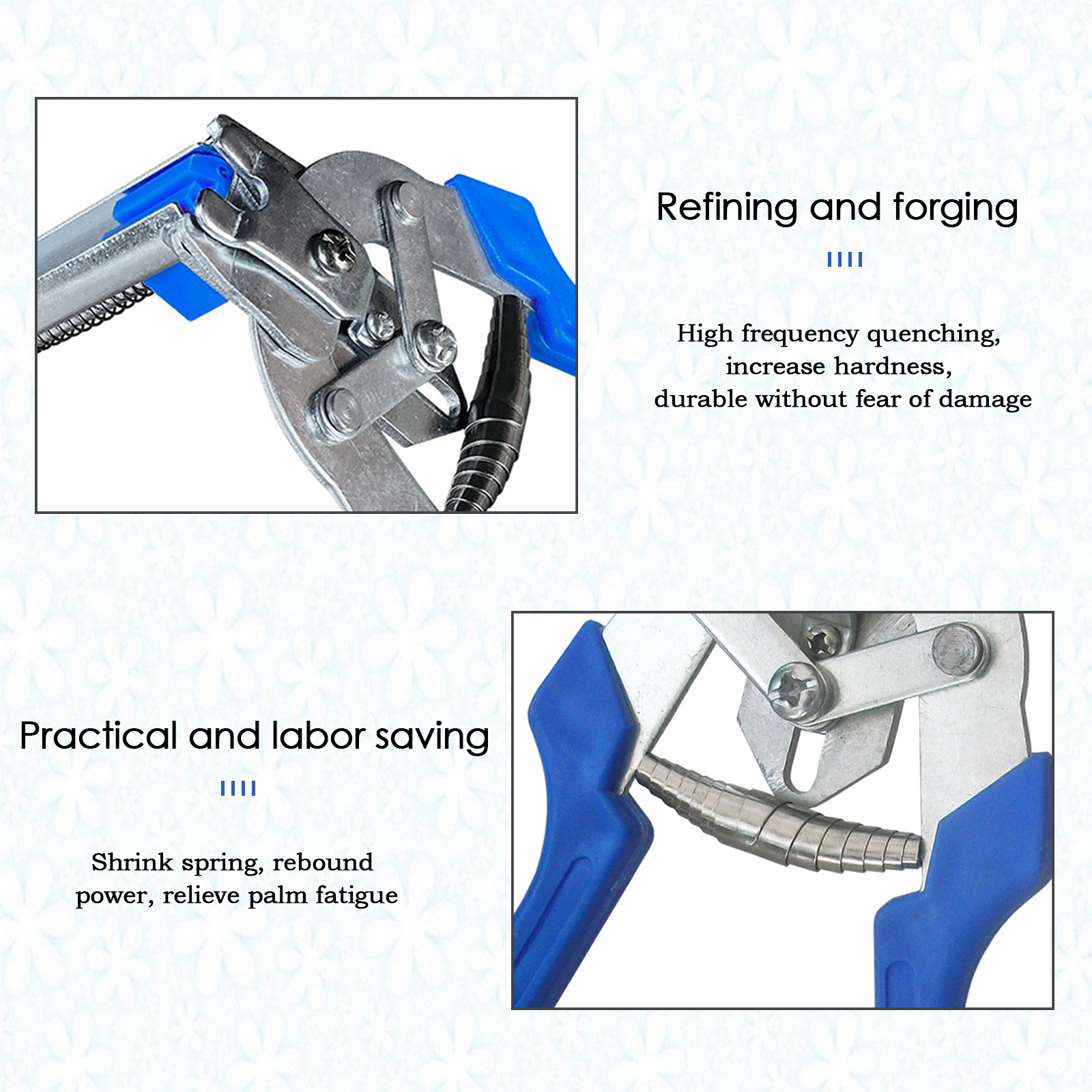 Refining and forging

High frequency quenching,
increase hardness,
durable without fear of damage

Practical and labor saving

Shrink spring, rebound
power, relieve palm fatigue