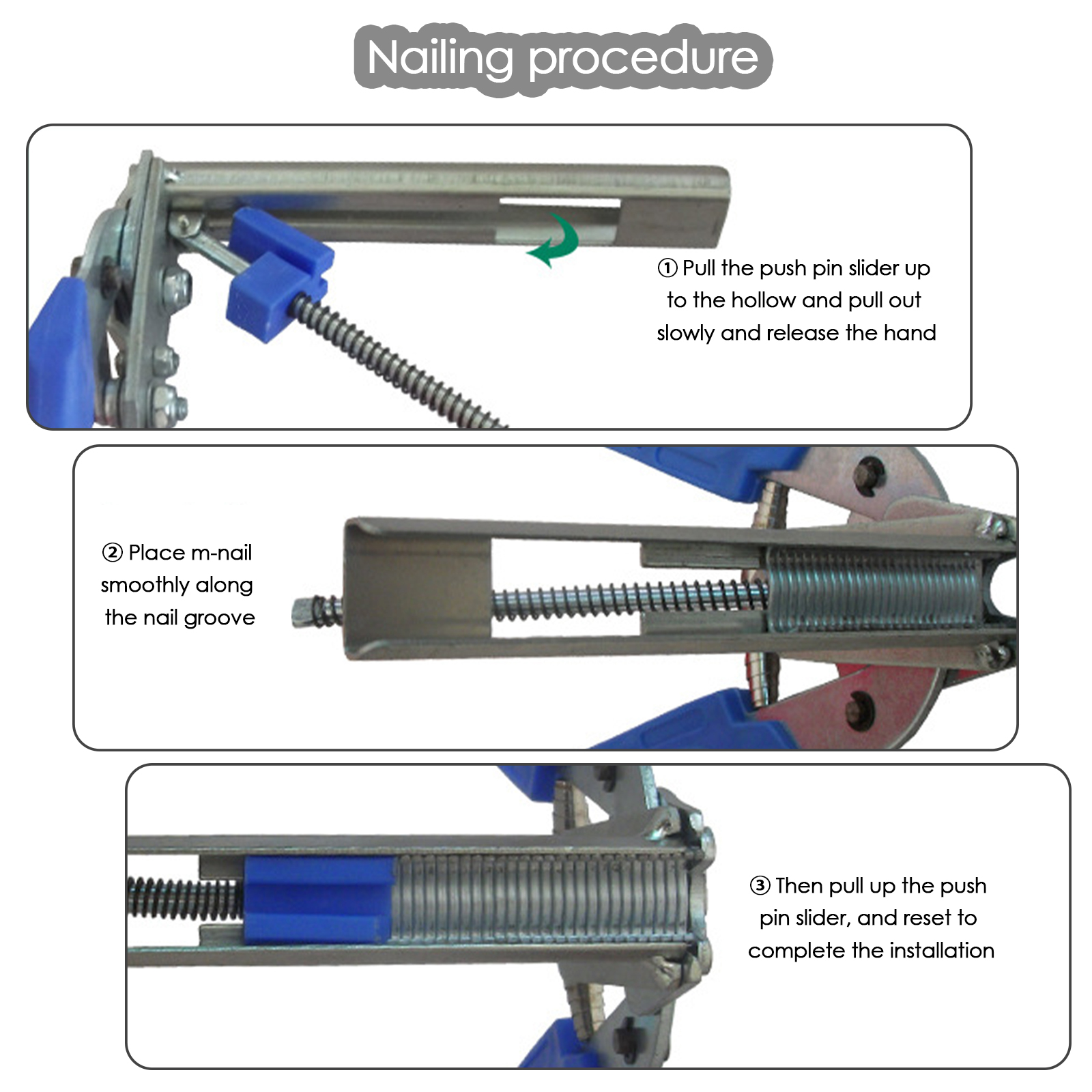 Nailing procedure

① Pull the push pin slider up to the hollow and pull out slowly and release the hand

② Place m-nail smoothly along the nail groove

③ Then pull up the push pin slider, and reset to complete the installation