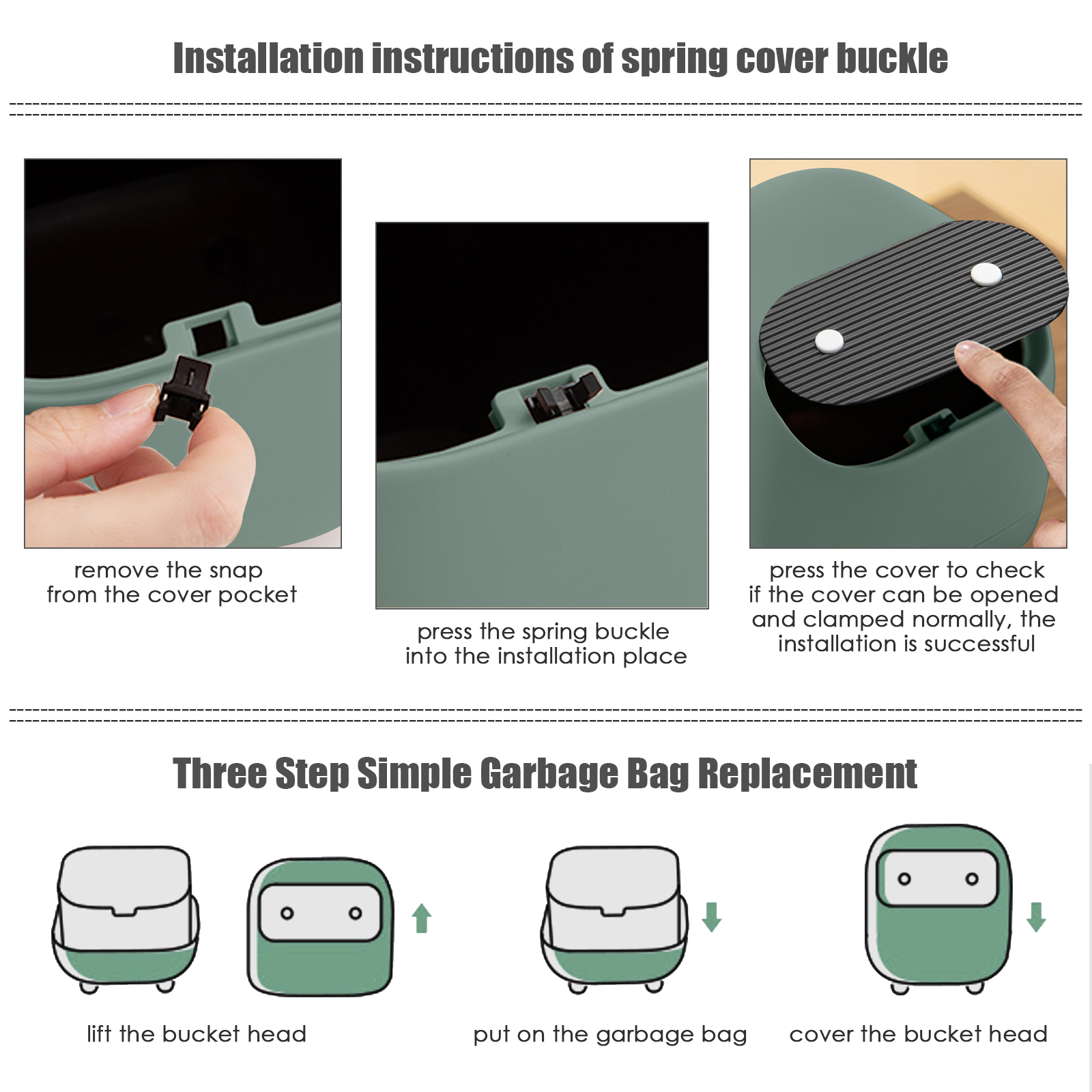 Installation instructions of spring cover buckle

remove the snap from the cover pocket

press the spring buckle into the installation place

press the cover to check if the cover can be opened and clamped normally, the installation is successful

Three Step Simple Garbage Bag Replacement

lift the bucket head

put on the garbage bag

cover the bucket head