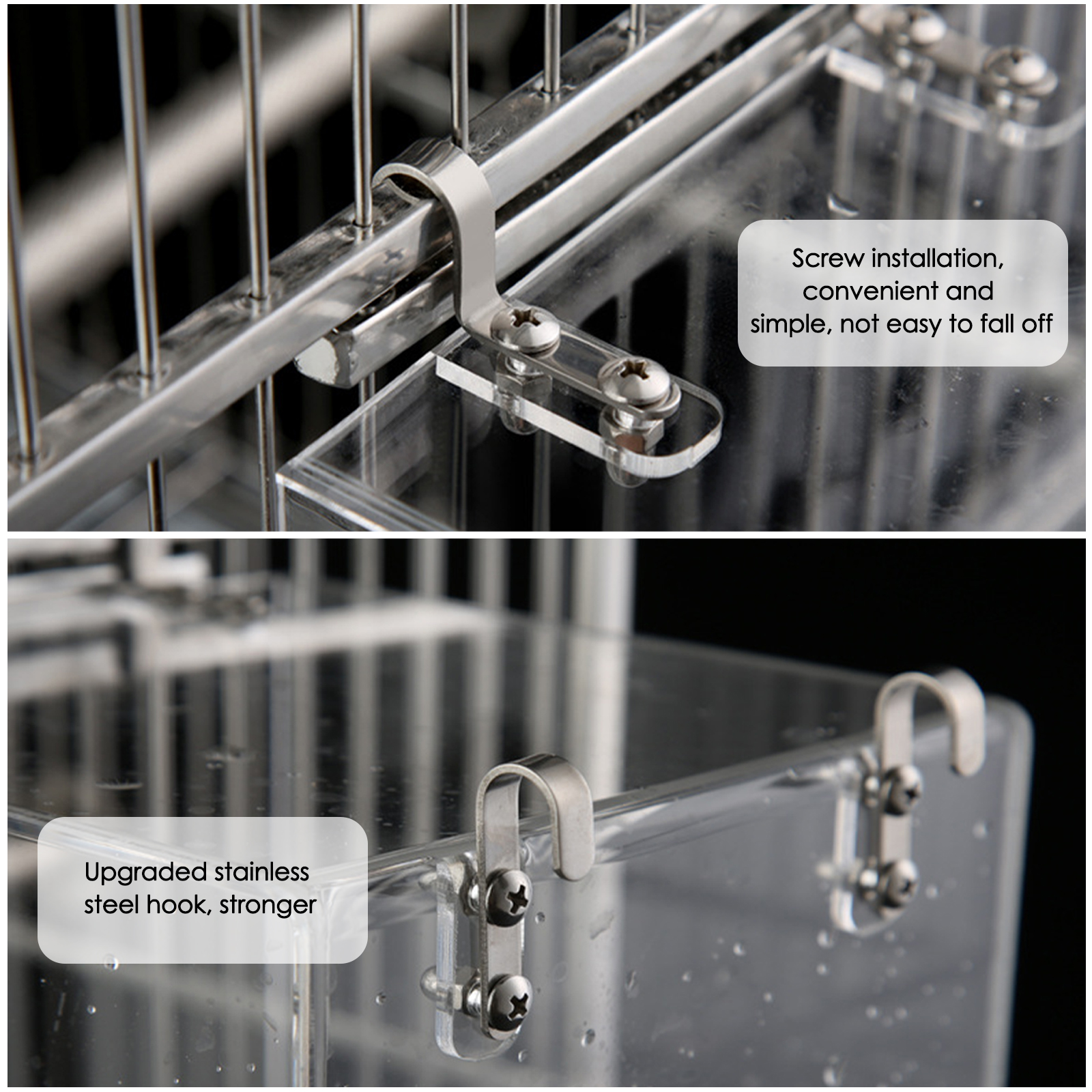 Screw installation, convenient and simple, not easy to fall off

Upgraded stainless steel hook, stronger