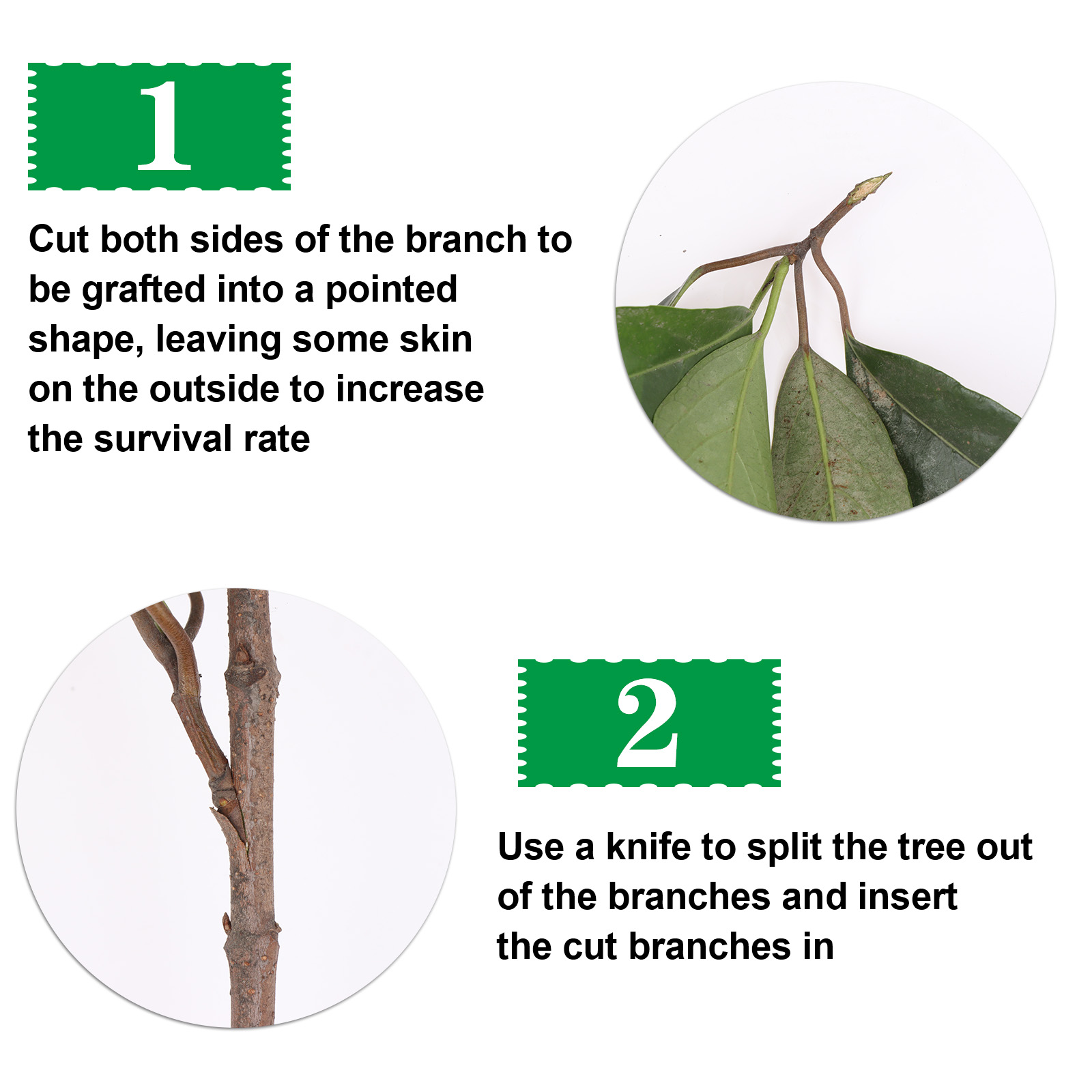 1

Cut both sides of the branch to be grafted into a pointed shape, leaving some skin on the outside to increase the survival rate

2

Use a knife to split the tree out of the branches and insert the cut branches in