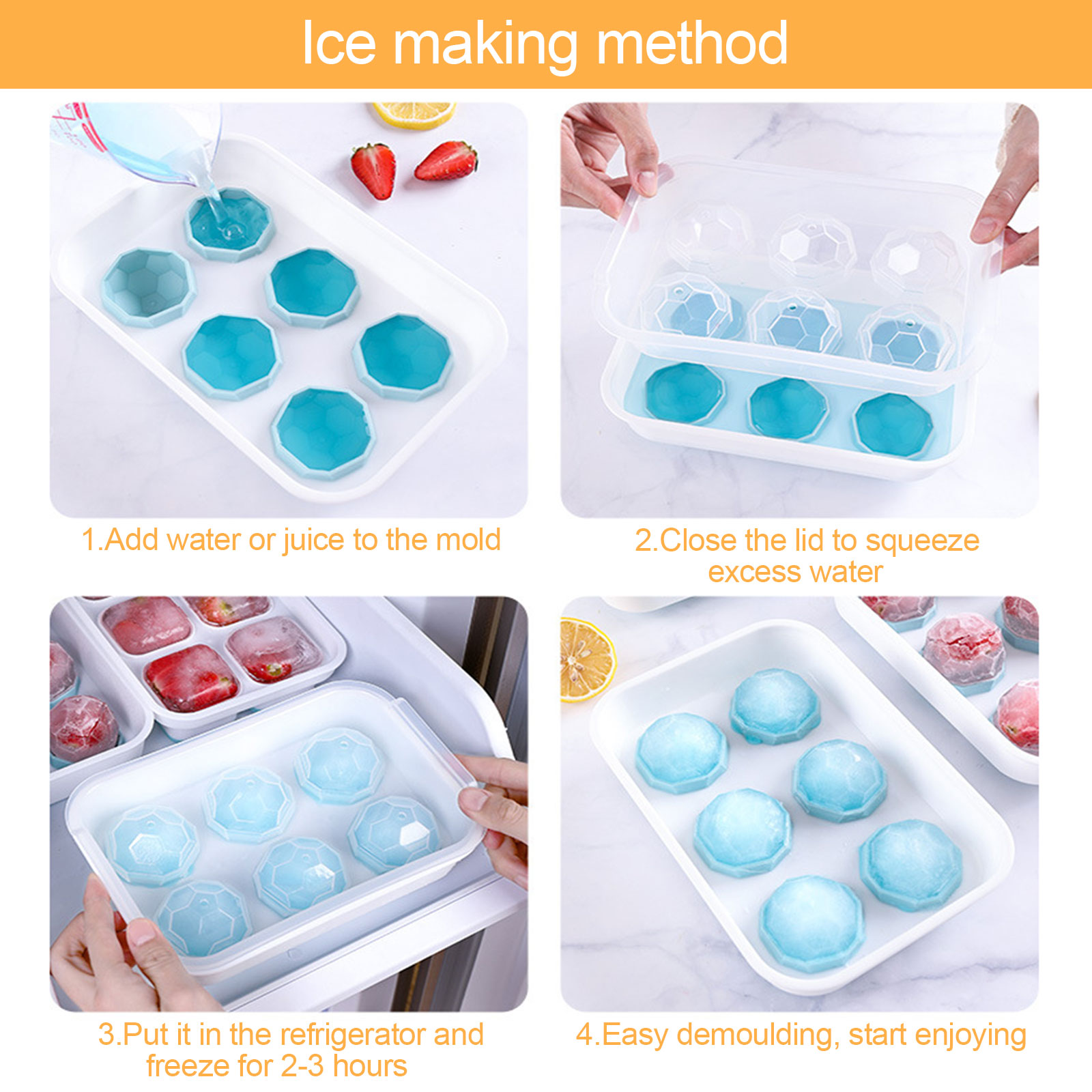 Ice making method

1.Add water or juice to the mold

2.Close the lid to squeeze excess water

3.Put it in the refrigerator and freeze for 2-3 hours

4.Easy demoulding, start enjoying