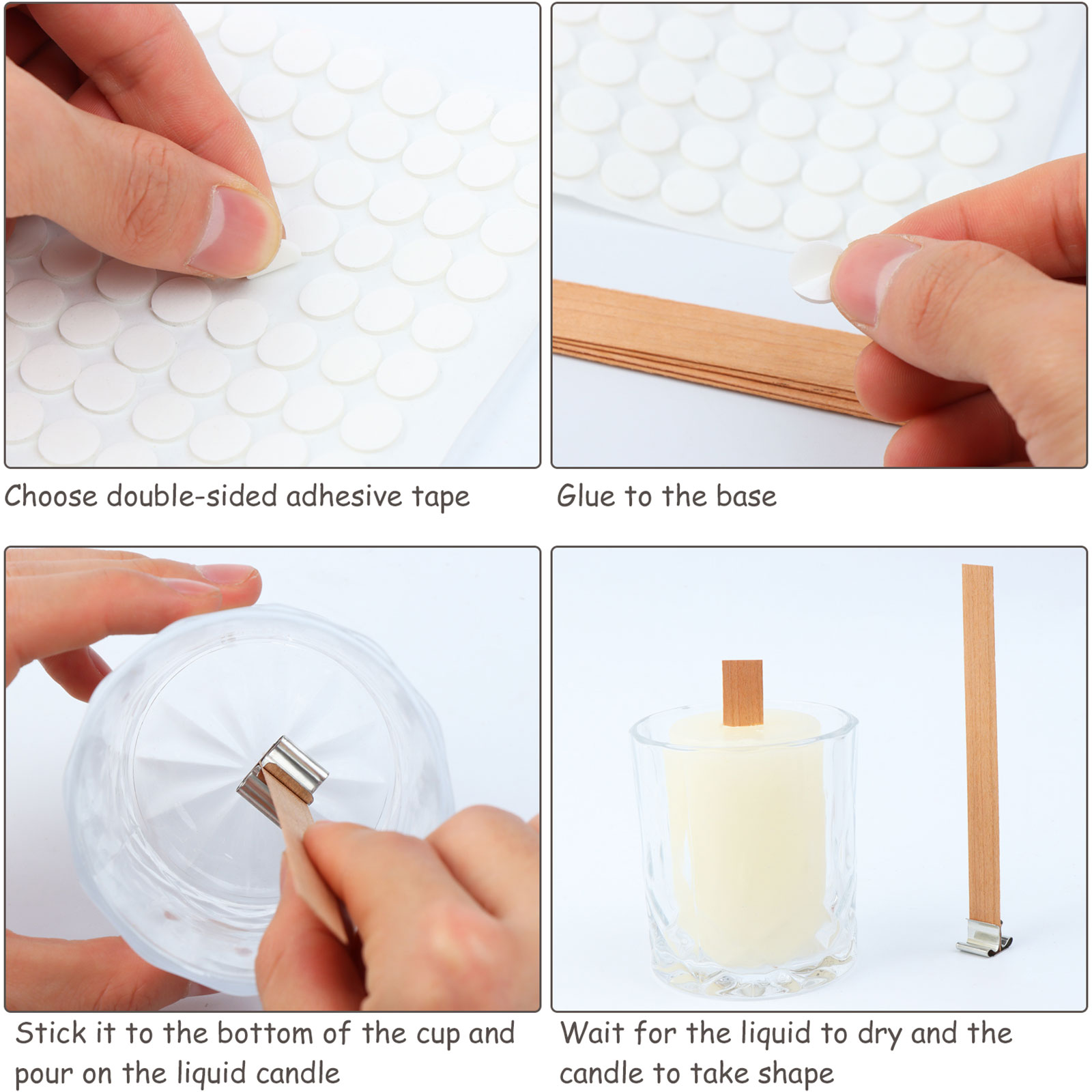 Choose double-sided adhesive tape

Glue to the base

Stick it to the bottom of the cup and pour on the liquid candle

Wait for the liquid to dry and the candle to take shape