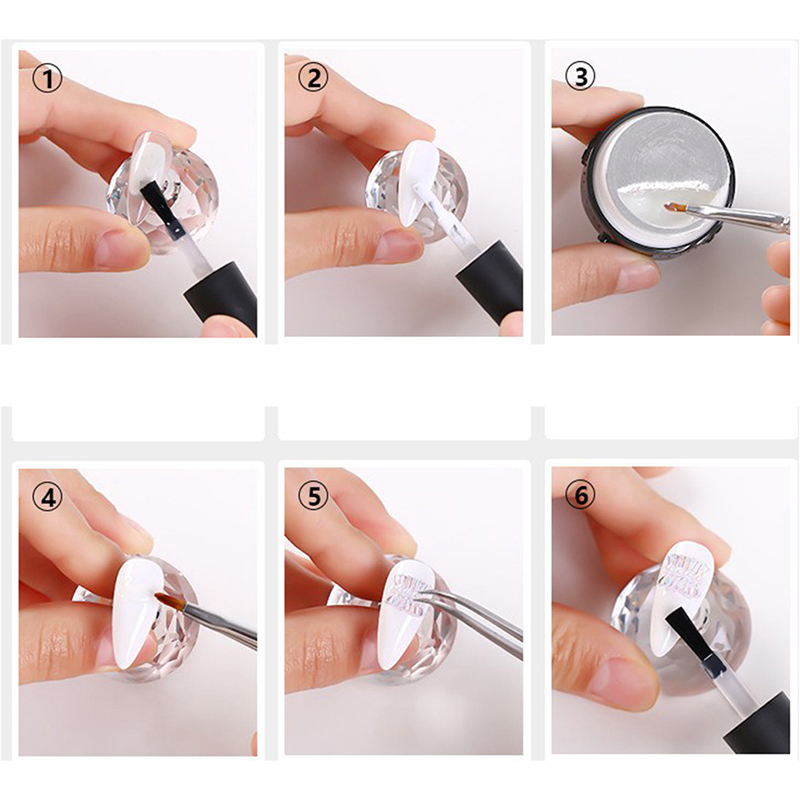 ①

②

③

④

⑤

⑥