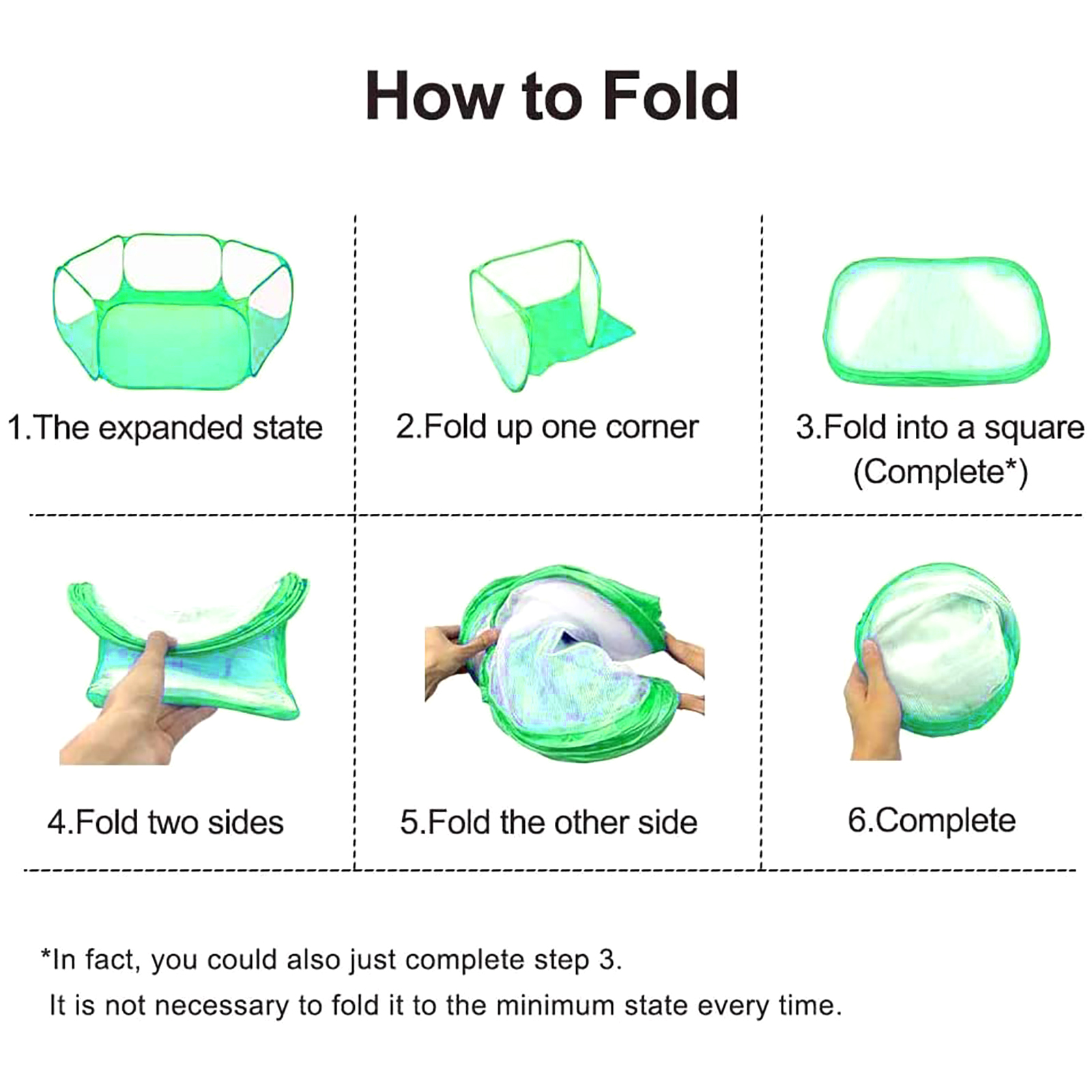 How to Fold

1.The expanded state

2.Fold up one corner

3.Fold into a square (Complete*)

4.Fold two sides

5.Fold the other side

6.Complete

*In fact, you could also just complete step 3.
It is not necessary to fold it to the minimum state every time.