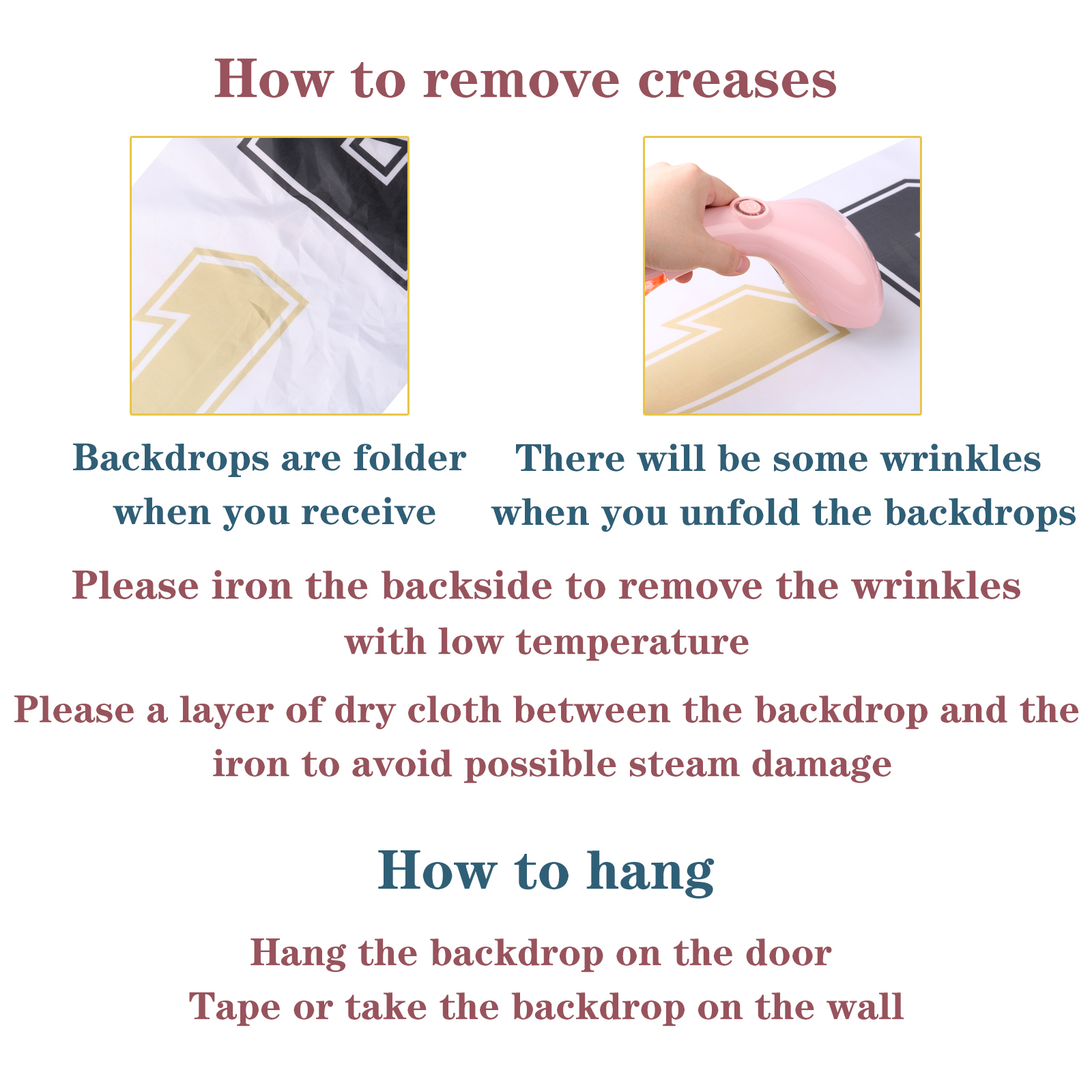 How to remove creases

Backdrops are folder when you receive

There will be some wrinkles when you unfold the backdrops

Please iron the backside to remove the wrinkles with low temperature

Please a layer of dry cloth between the backdrop and the iron to avoid possible steam damage

How to hang

Hang the backdrop on the door
Tape or take the backdrop on the wall