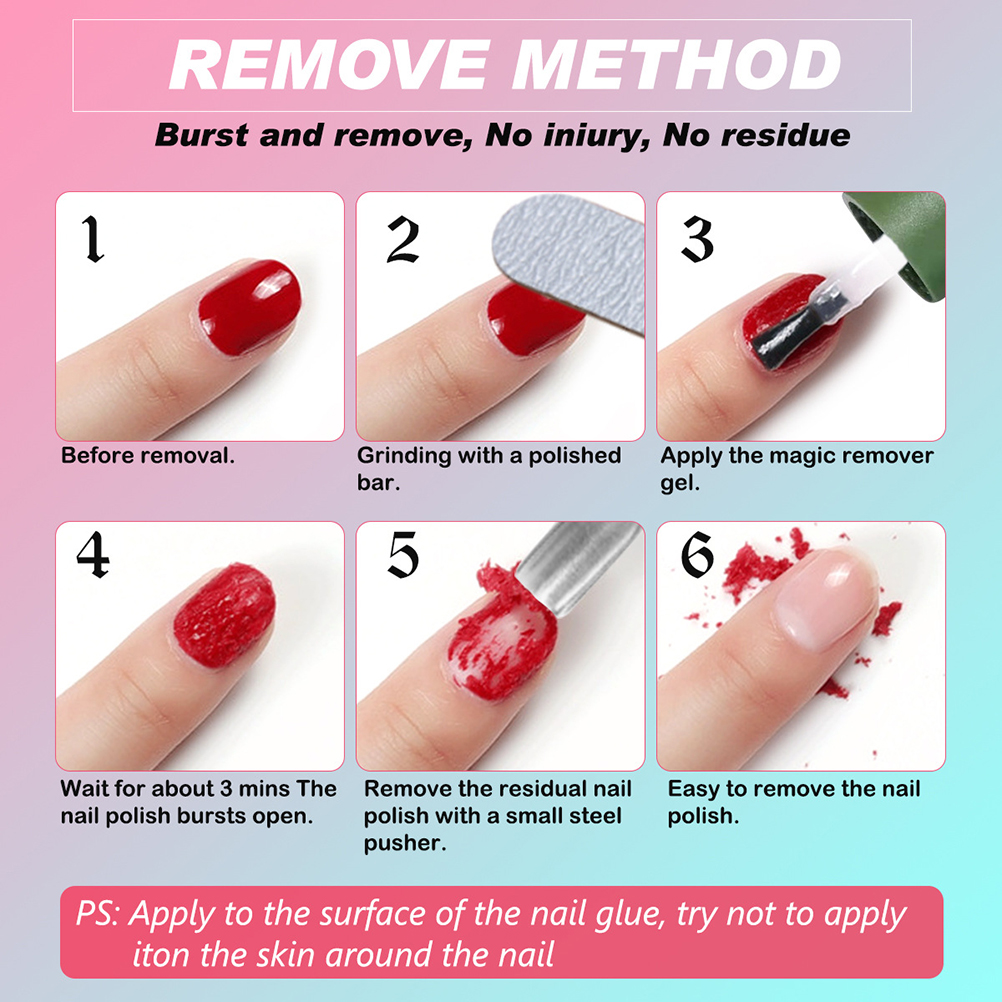 REMOVE METHOD

Burst and remove, No iniury, No residue

1

Before removal.

2

Grinding with a polished bar.

3

Apply the magic remover gel.

4

Wait for about 3 mins The nail polish bursts open.

5

Remove the residual nail polish with a small steel pusher.

6

Easy to remove the nail polish.

PS: Apply to the surface of the nail glue, try not to apply iton the skin around the nail