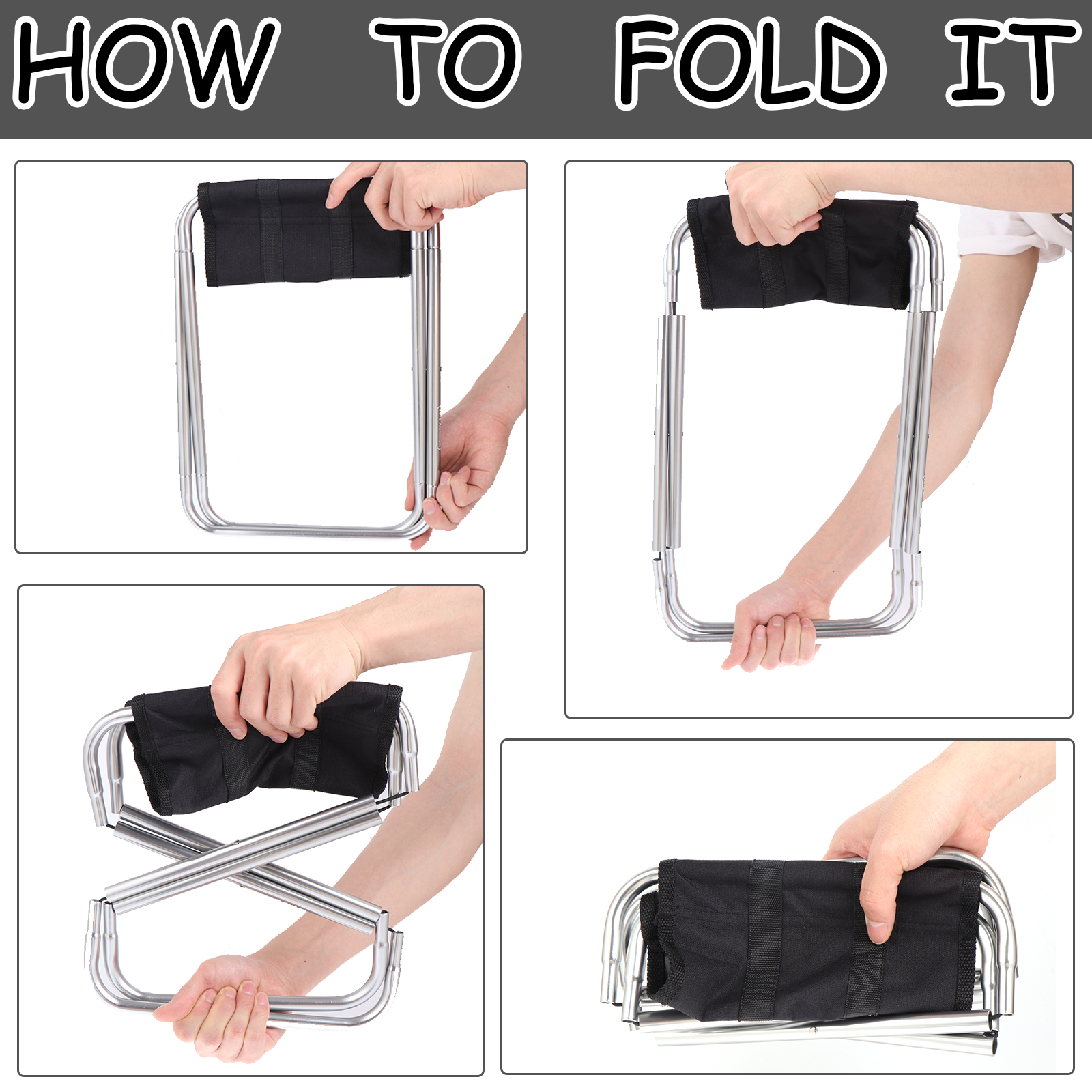 HOW TO FOLD IT