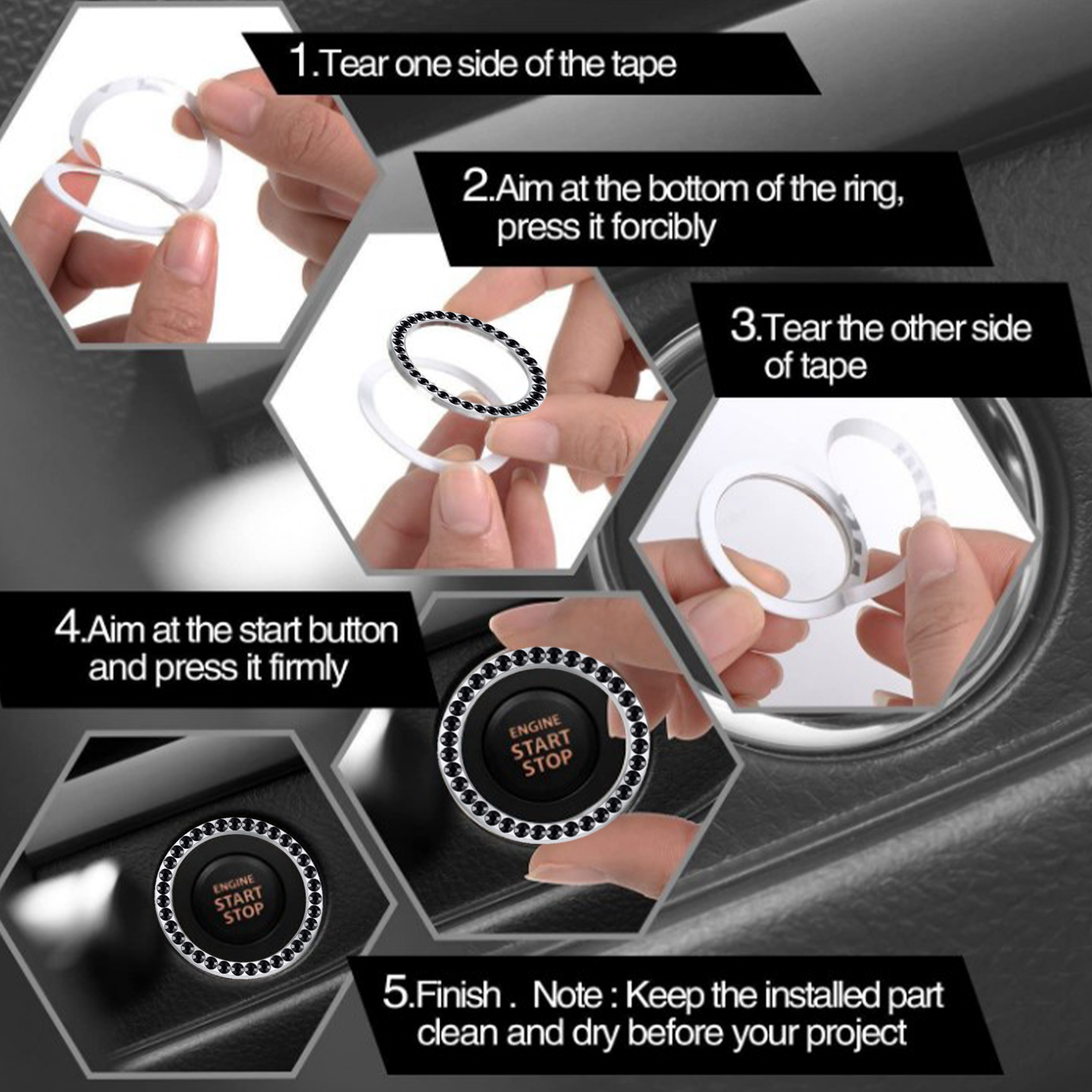 1.Tear one side of the tape

2.Aim at the bottom of the ring, press it forcibly

3.Tear the other side of tape

4.Aim at the start button and press it firmly

ENGINE
START
STOP

ENGINE
START
STOP

5.Finish . Note : Keep the installed part clean and dry before your project