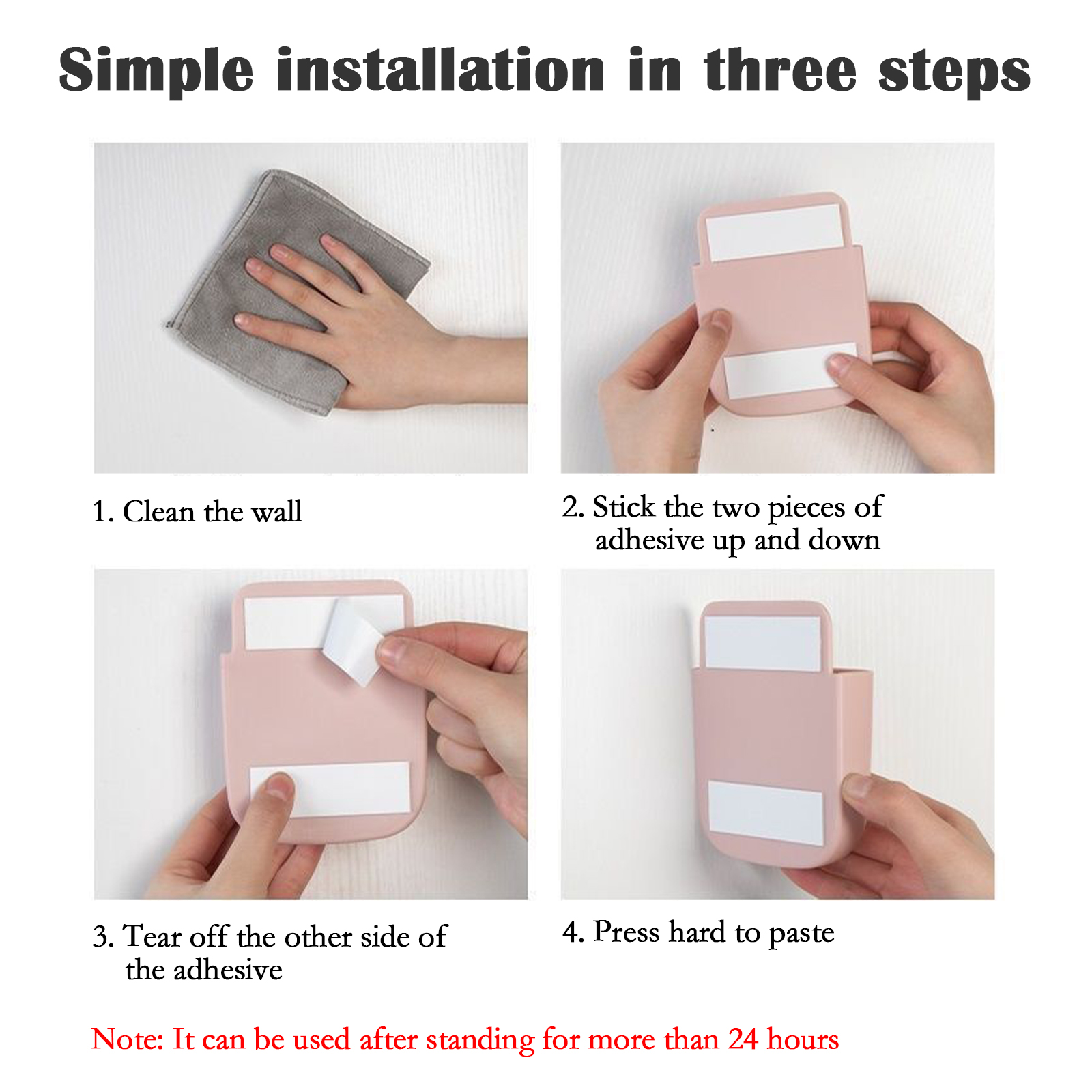 Simple installation in three steps

1. Clean the wall

2. Stick the two pieces of adhesive up and down

3. Tear off the other side of the adhesive

4. Press hard to paste

Note: It can be used after standing for more than 24 hours