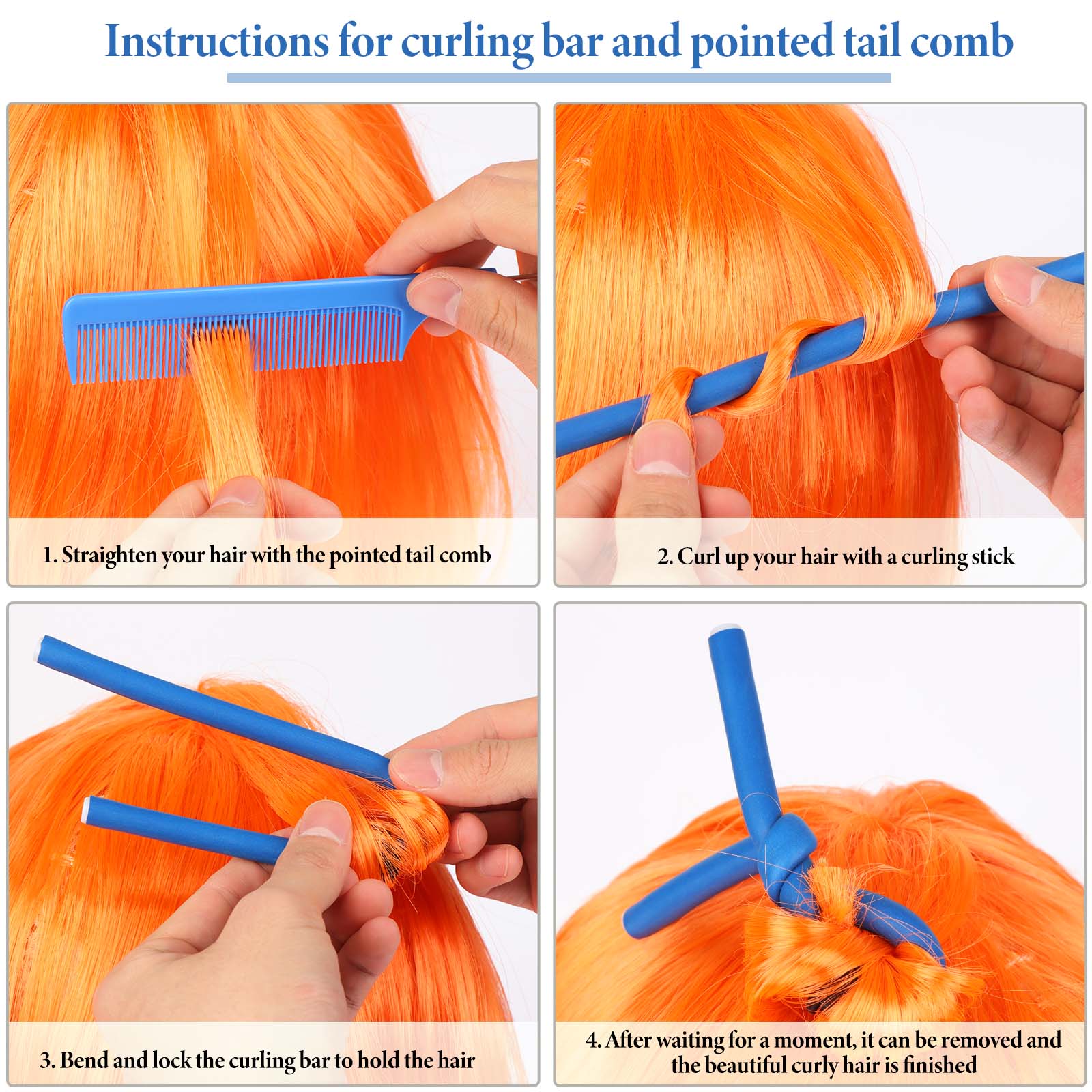 Instructions for curling bar and pointed tail comb

1. Straighten your hair with the pointed tail comb

2. Curl up your hair with a curling stick

3. Bend and lock the curling bar to hold the hair

4. After waiting for a moment, it can be removed and the beautiful curly hair is finished