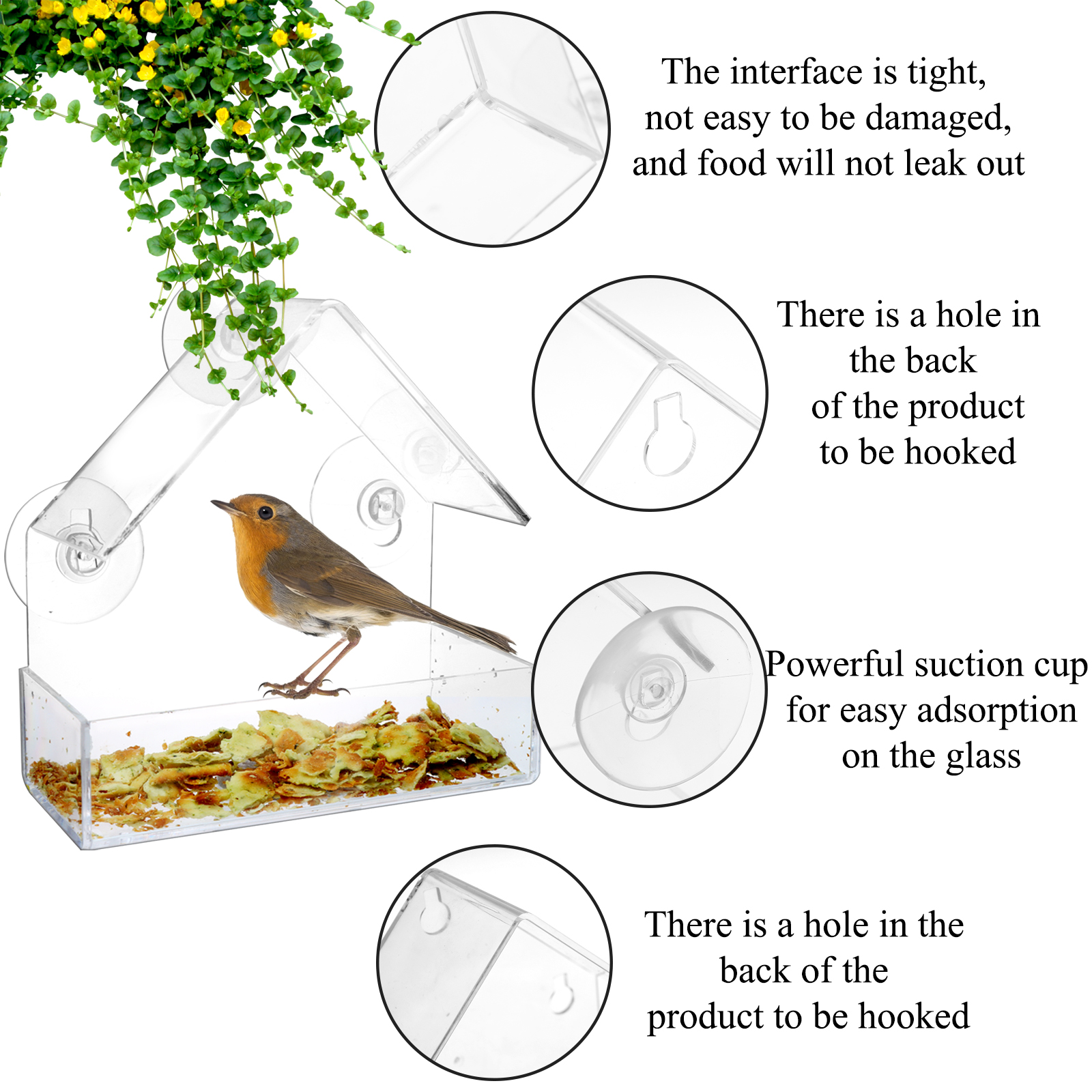 The interface is tight, not easy to be damaged, and food will not leak out

There is a hole in the back of the product to be hooked

Powerful suction cup for easy adsorption on the glass

There is a hole in the back of the product to be hooked