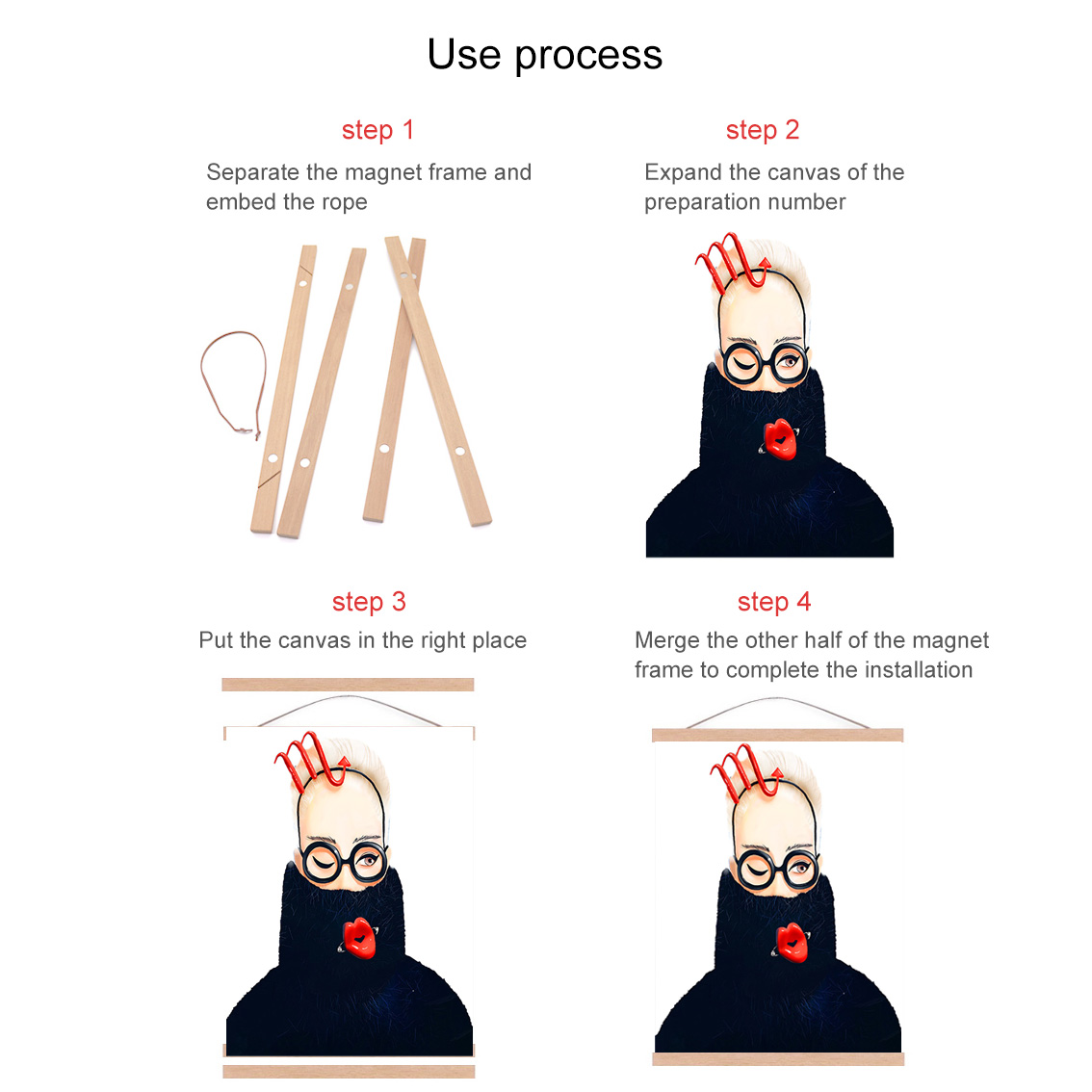 Use process

step 1
Separate the magnet frame and embed the rope

step 2
Expand the canvas of the preparation number

step 3
Put the canvas in the right place

step 4
Merge the other half of the magnet frame to complete the installation