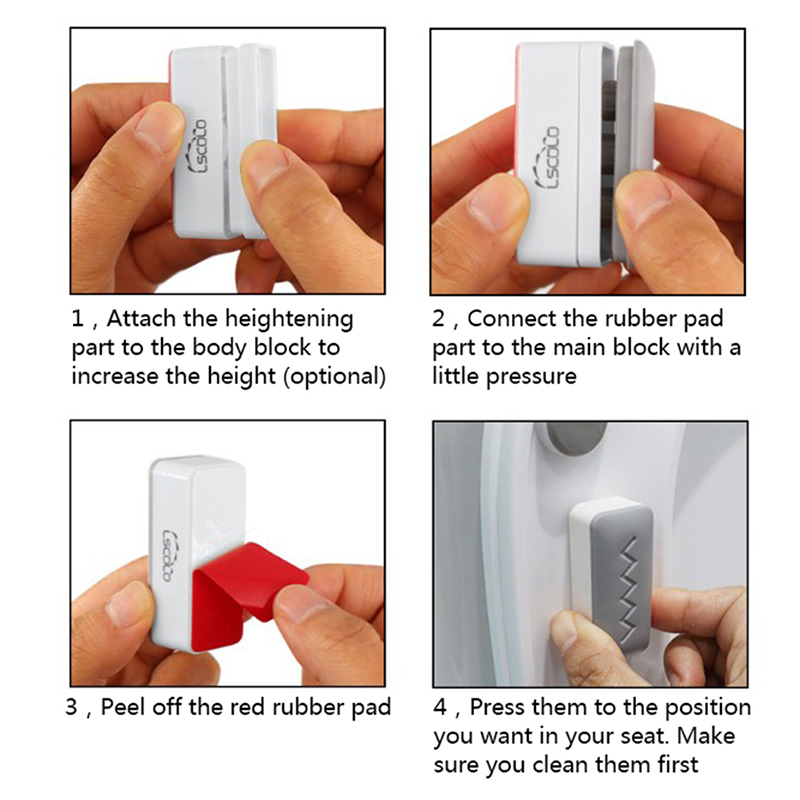 Lscoco

1 , Attach the heightening part to the body block to increase the height (optional)

Lscoco

2 , Connect the rubber pad part to the main block with a little pressure

Lscoco

3 , Peel off the red rubber pad

4 , Press them to the position you want in your seat. Make sure you clean them first