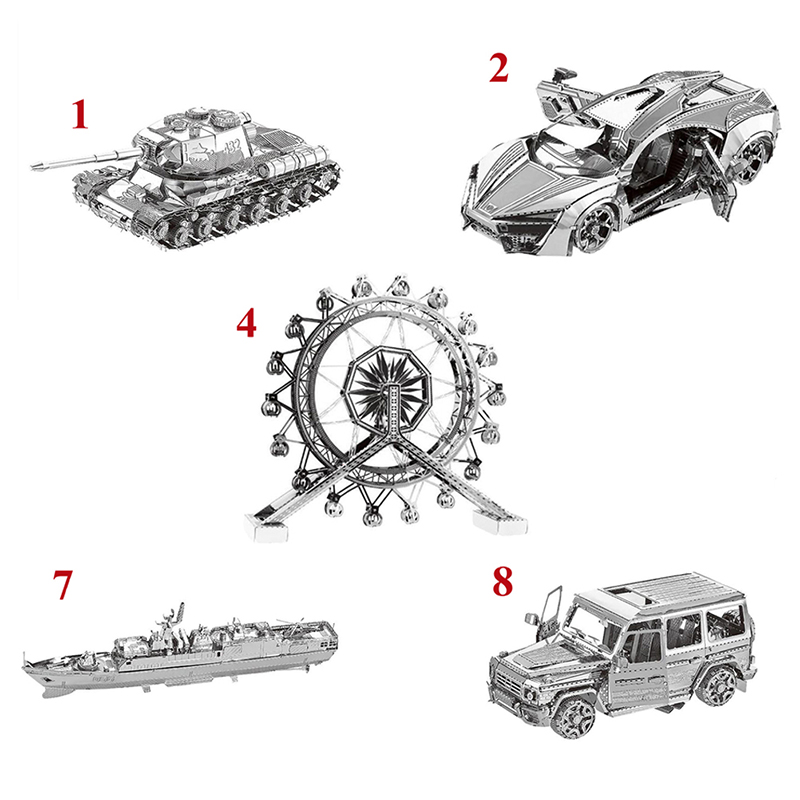 1

2

4

7

8