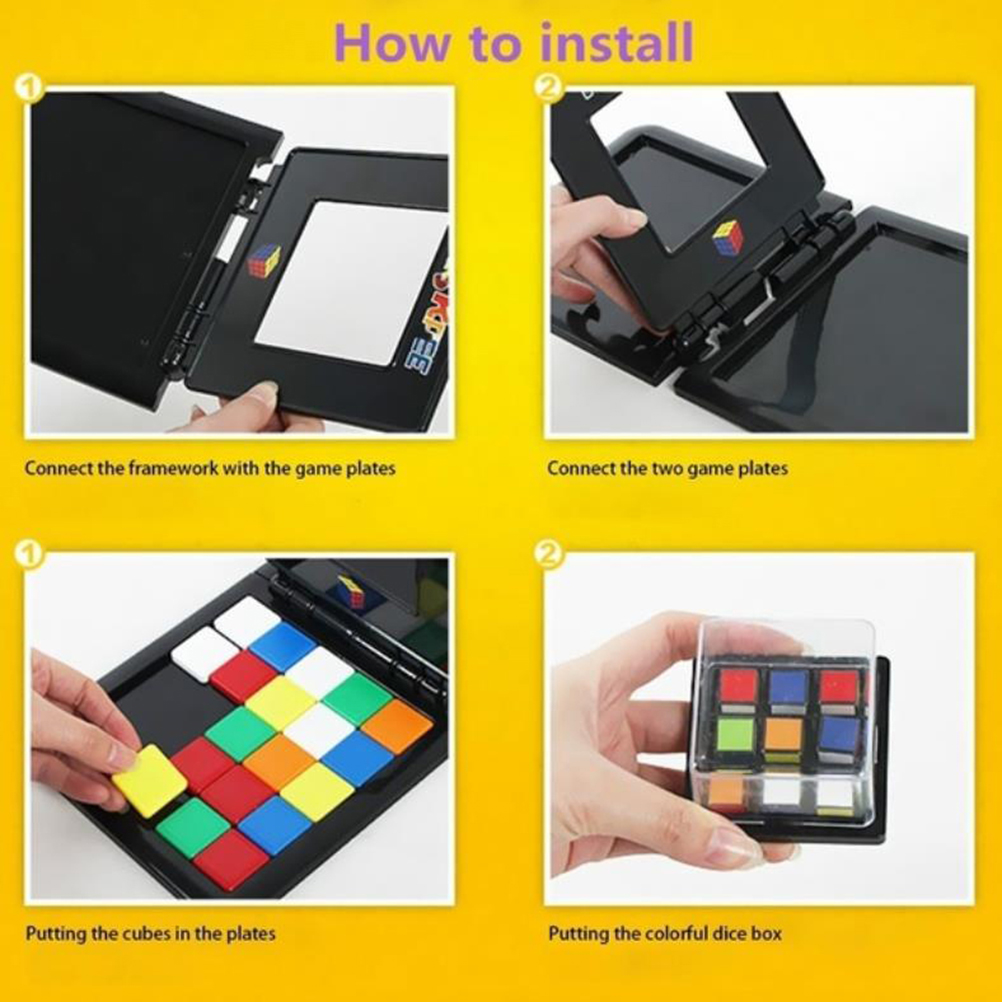 How to install

1

Connect the framework with the game plates

2

Connect the two game plates

1

Putting the cubes in the plates

2

Putting the colorful dice box