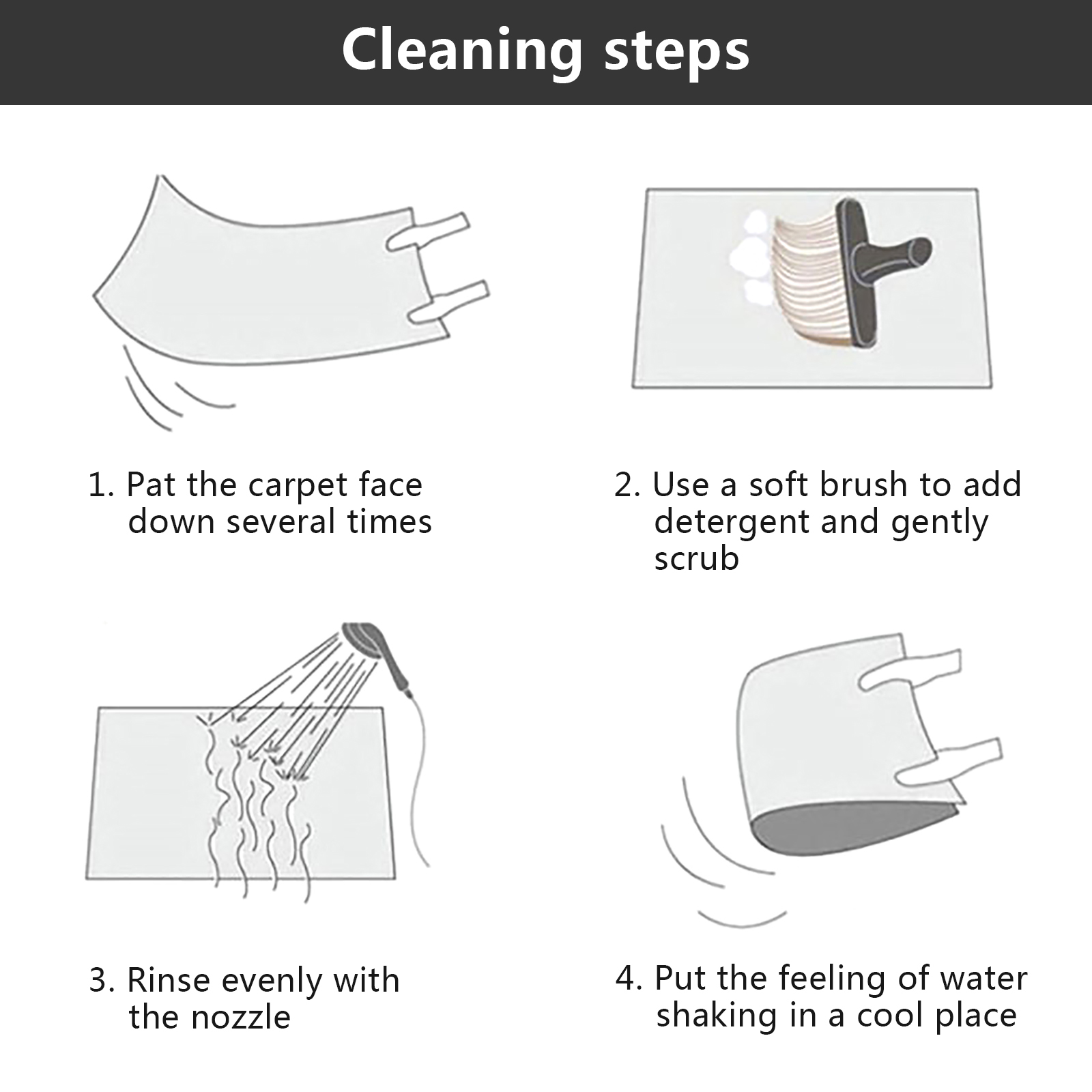 Cleaning steps

1. Pat the carpet face down several times

2. Use a soft brush to add detergent and gently scrub

3. Rinse evenly with the nozzle

4. Put the feeling of water shaking in a cool place