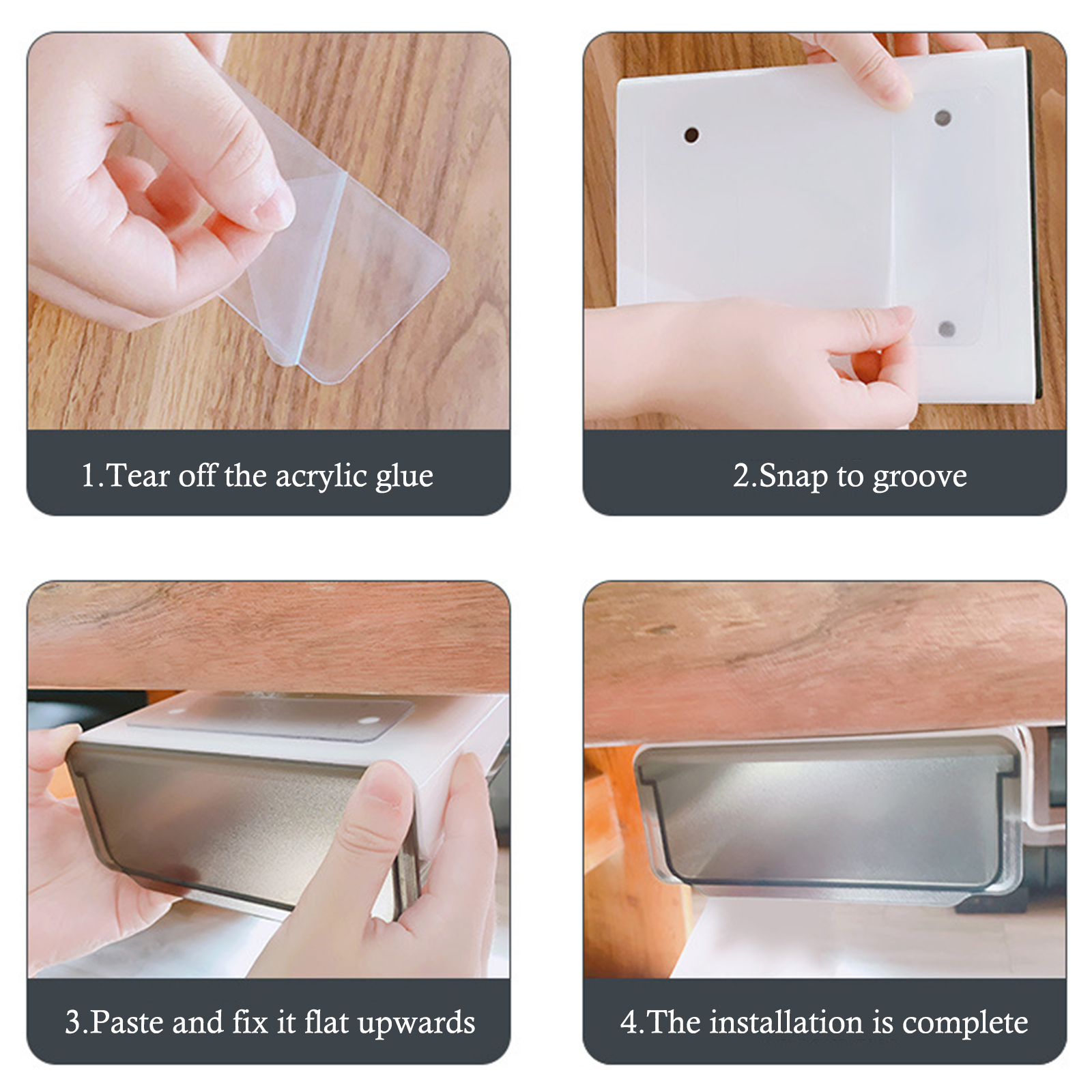 1.Tear off the acrylic glue

2.Snap to groove

3.Paste and fix it flat upwards

4.The installation is complete