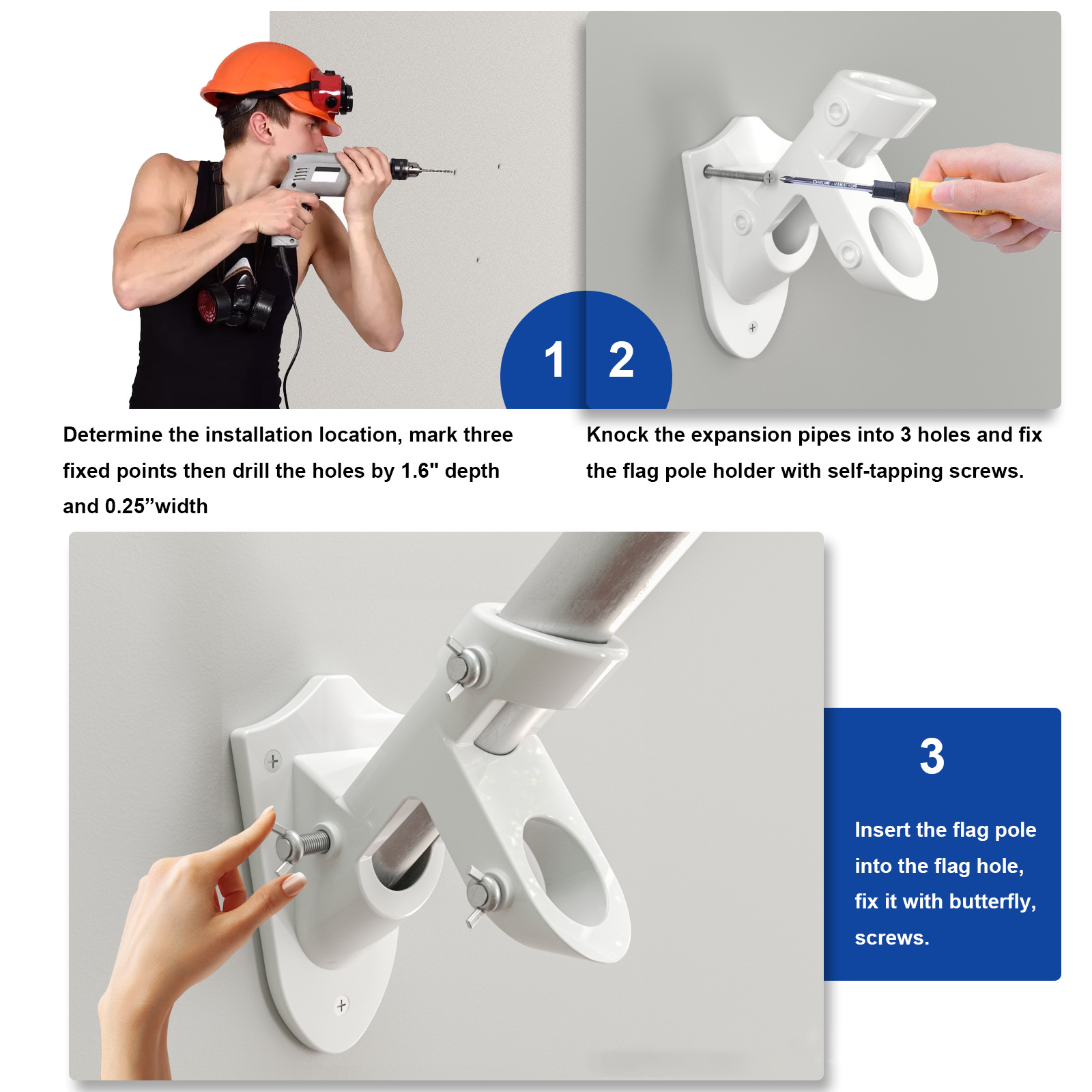 1

2

Determine the installation location, mark three fixed points then drill the holes by 1.6" depth and 0.25”width

Knock the expansion pipes into 3 holes and fix the flag pole holder with self-tapping screws.

3

Insert the flag pole into the flag hole, fix it with butterfly, screws.