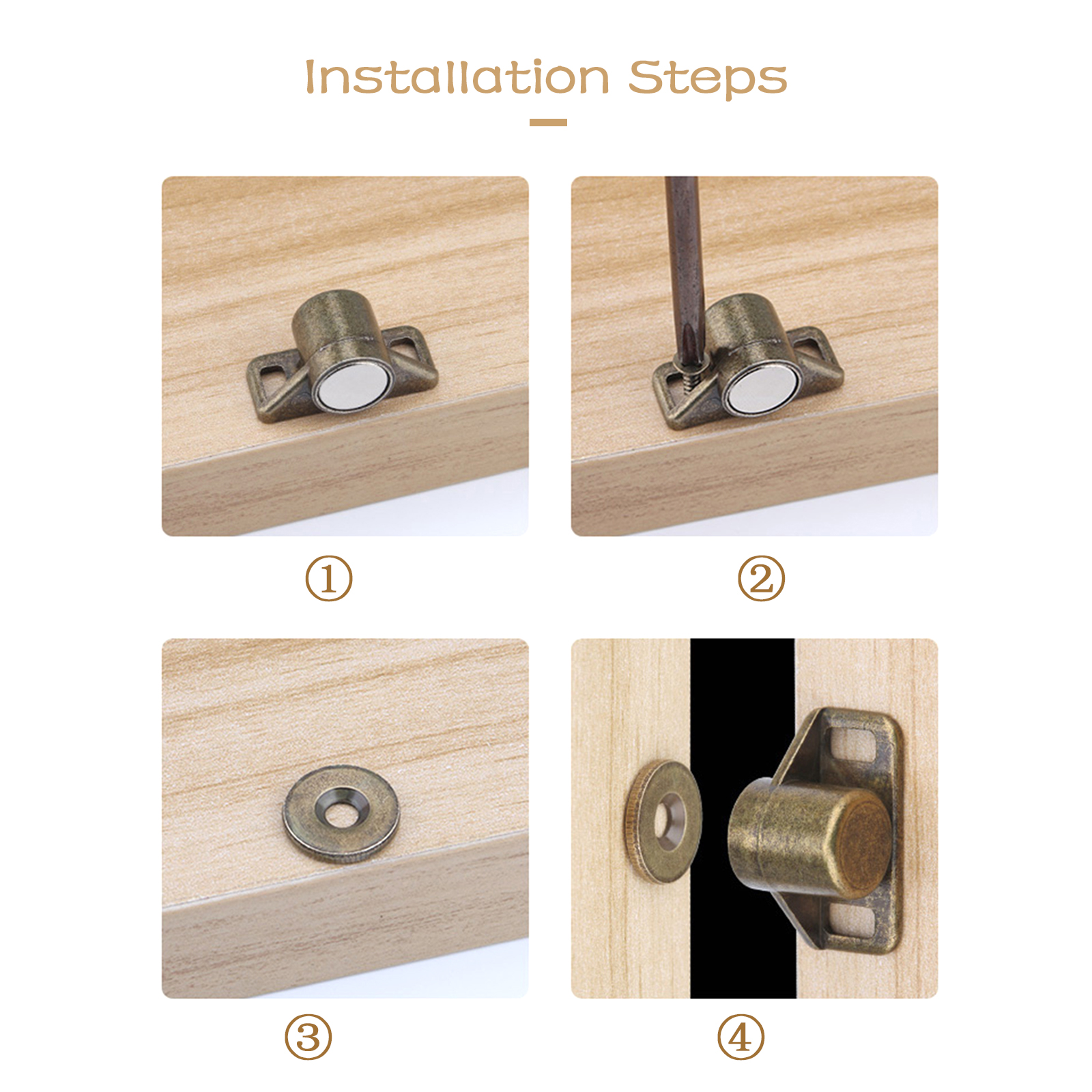 Installation Steps

①

②

③

④