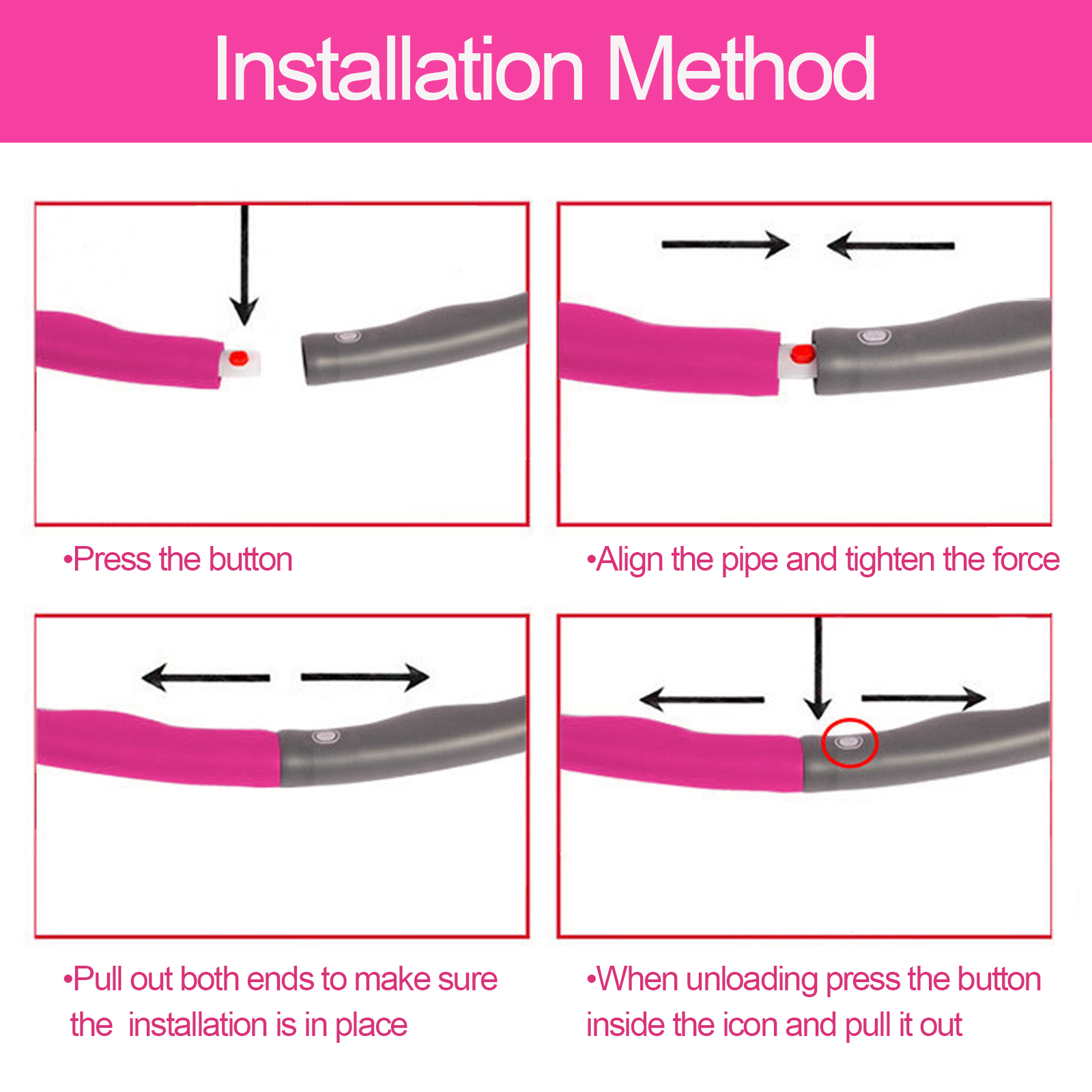 Installation Method

•Press the button

•Align the pipe and tighten the force

•Pull out both ends to make sure the installation is in place

•When unloading press the button inside the icon and pull it out