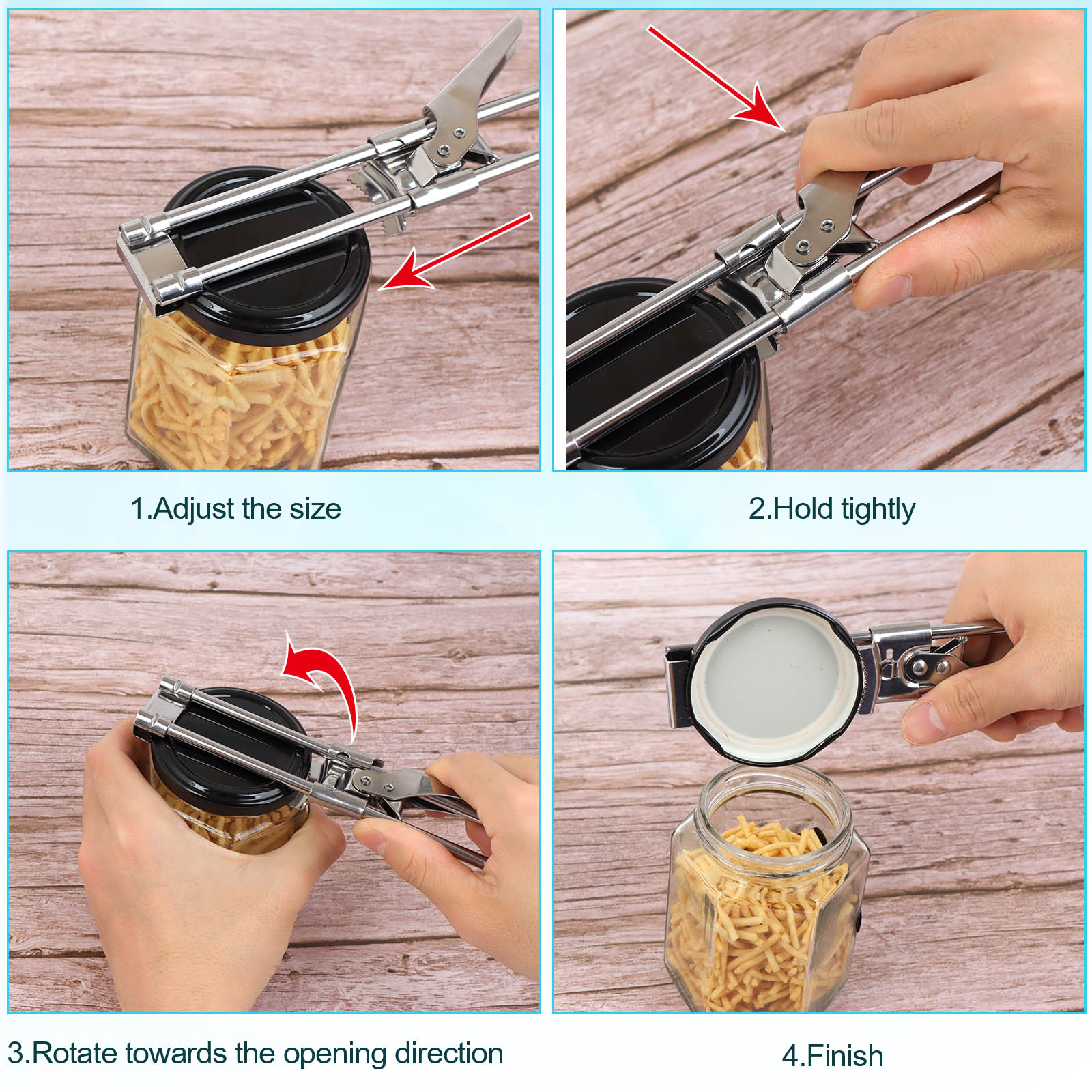 1.Adjust the size

2.Hold tightly

3.Rotate towards the opening direction

4.Finish