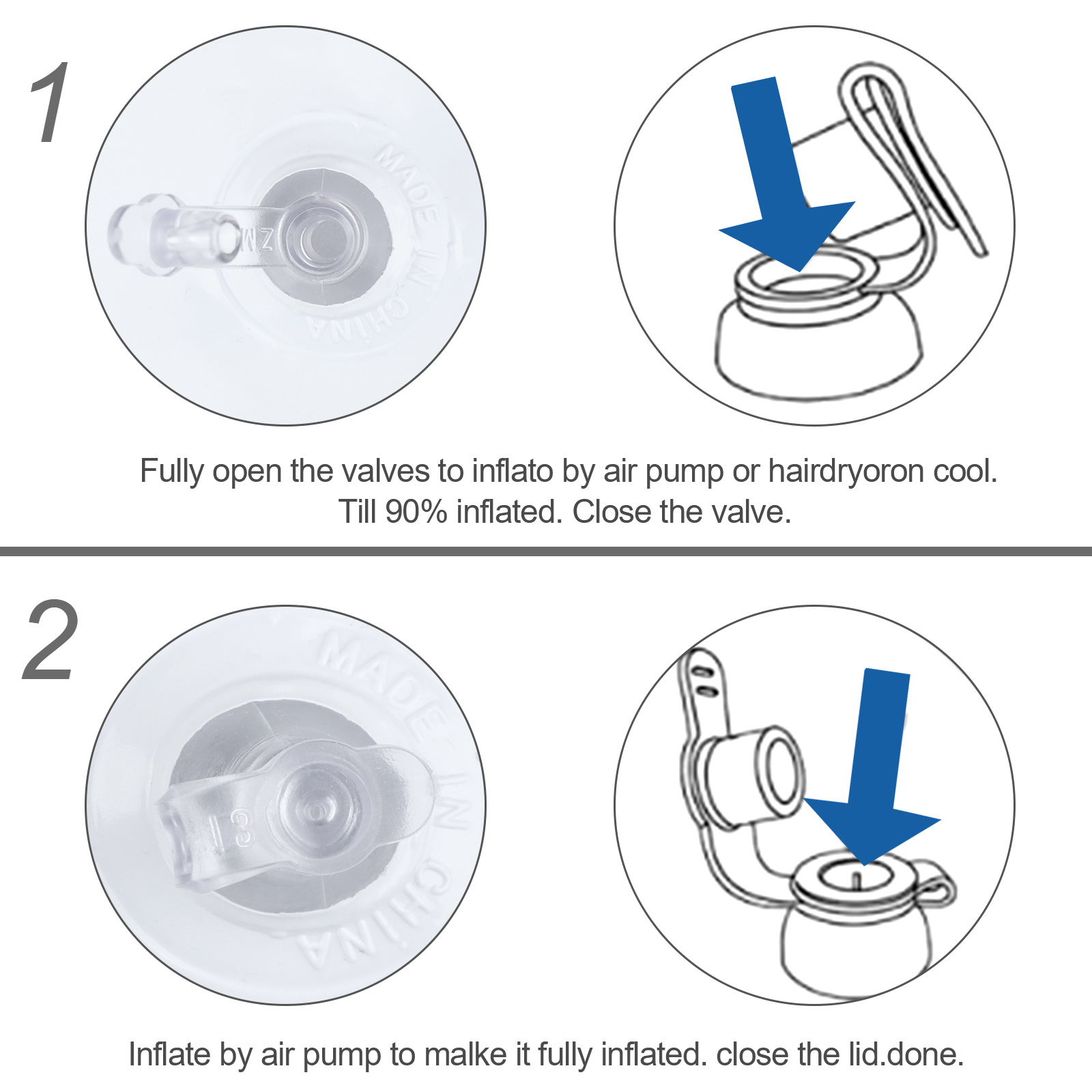 1

MADE IN CHINA

ZM

Fully open the valves to inflato by air pump or hairdryoron cool. Till 90% inflated. Close the valve.

2

MADE IN CHINA

13

Inflate by air pump to malke it fully inflated. close the lid.done.