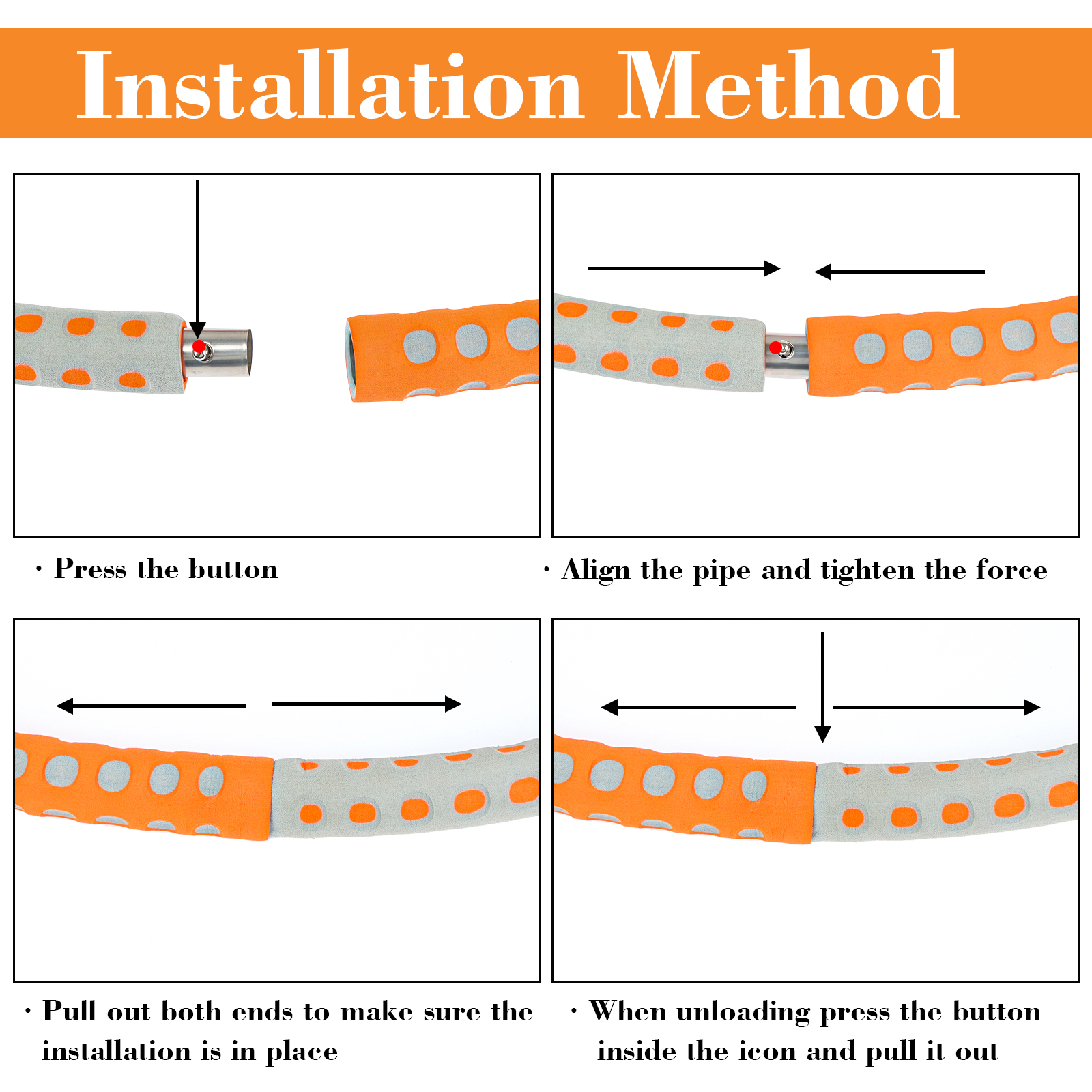 Installation Method

· Press the button

· Align the pipe and tighten the force

· Pull out both ends to make sure the installation is in place

· When unloading press the button inside the icon and pull it out