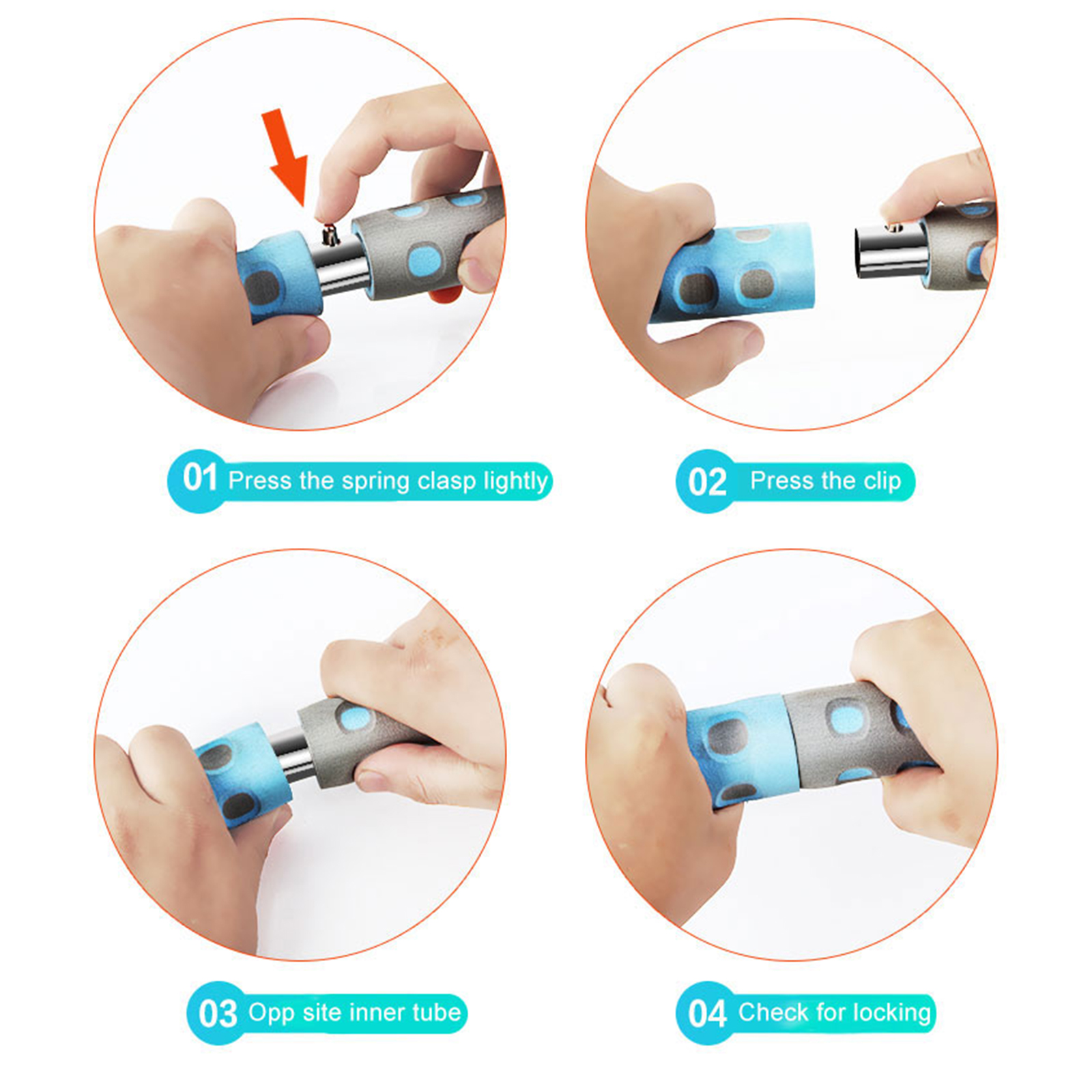 01 Press the spring clasp lightly

02 Press the clip

03 Opp site inner tube

04 Check for locking